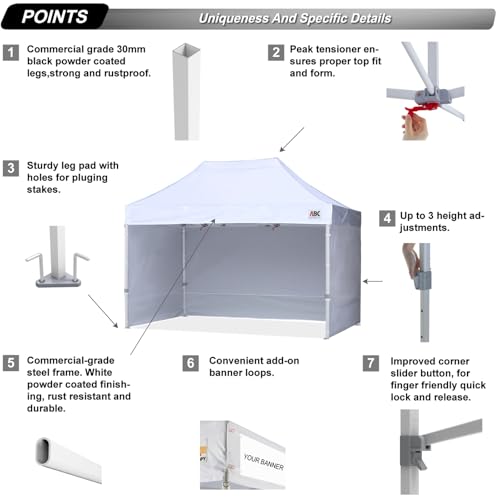 POINTS

Uniqueness And Specific Details

1 Commercial grade 30mm black powder coated legs,strong and rustproof.

2 Peak tensioner ensures proper top fit and form.

3 Sturdy leg pad with holes for pluging stakes.

ABC

4 Up to 3 height adjustments.

5 Commercial-grade steel frame. White powder coated finishing, rust resistant and durable.

6 Convenient add-on banner loops.

7 Improved corner slider button, for finger friendly quick lock and release.

YOUR BANNER