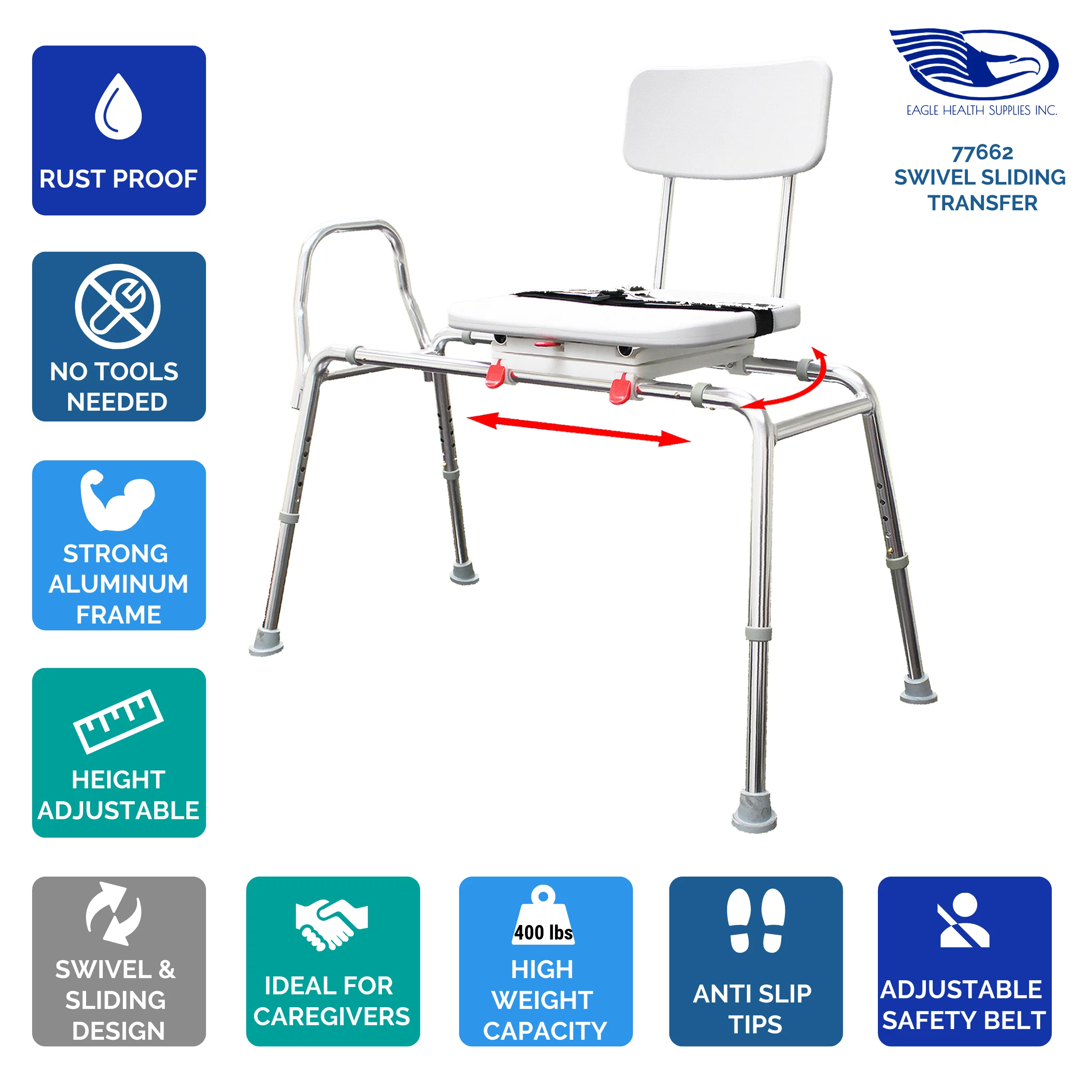 RUST PROOF

NO TOOLS NEEDED

STRONG ALUMINUM FRAME

HEIGHT ADJUSTABLE

EAGLE HEALTH SUPPLIES INC.

77662
SWIVEL SLIDING TRANSFER

SWIVEL & SLIDING DESIGN

IDEAL FOR CAREGIVERS

400 lbs
HIGH WEIGHT CAPACITY

ANTI SLIP TIPS

ADJUSTABLE SAFETY BELT