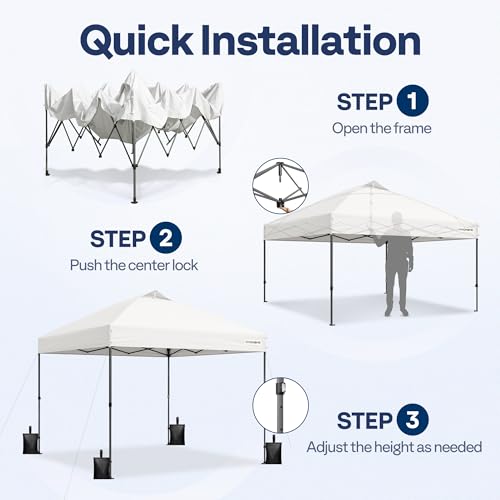 Quick Installation

STEP 1
Open the frame

STEP 2
Push the center lock

STEP 3
Adjust the height as needed