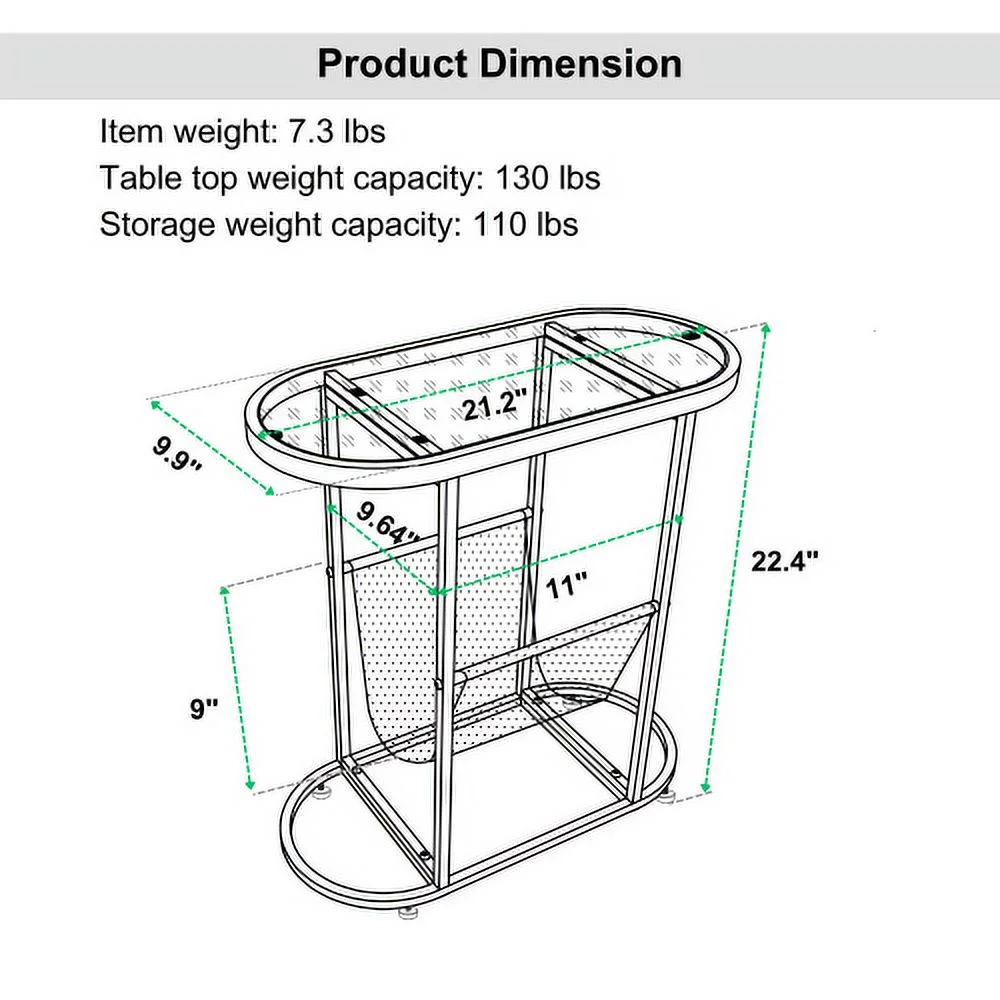 Product Dimension

Item weight: 7.3 lbs
Table top weight capacity: 130 lbs
Storage weight capacity: 110 lbs

21.2"
9.9"
9.64"
11"
22.4"
9"