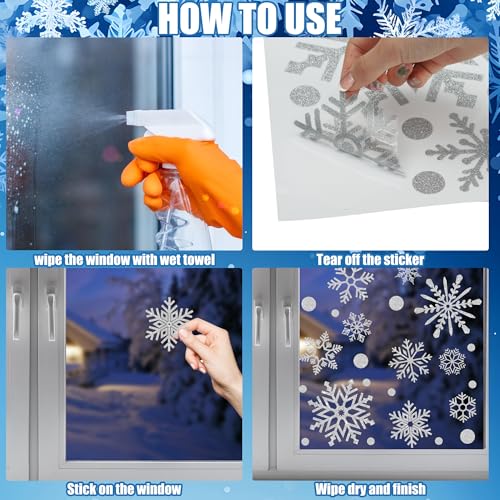 HOW TO USE

wipe the window with wet towel

Tear off the sticker

Stick on the window

Wipe dry and finish