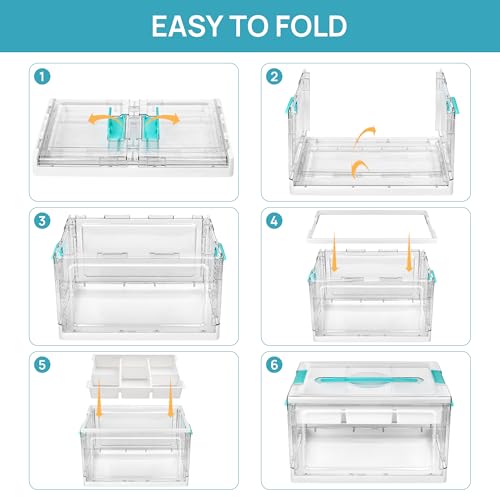 EASY TO FOLD

1

2

3

4

5

6