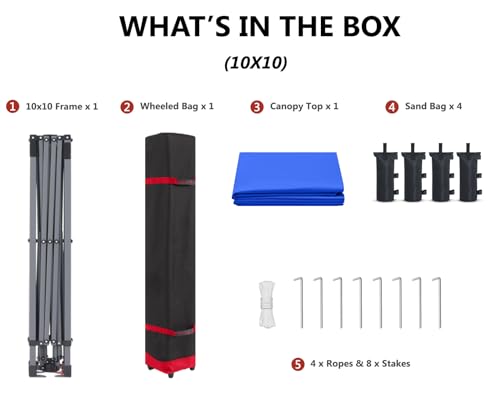 WHAT'S IN THE BOX

(10X10)

1 10x10 Frame x 1

2 Wheeled Bag x 1

3 Canopy Top x 1

4 Sand Bag x 4

5 4 x Ropes & 8 x Stakes