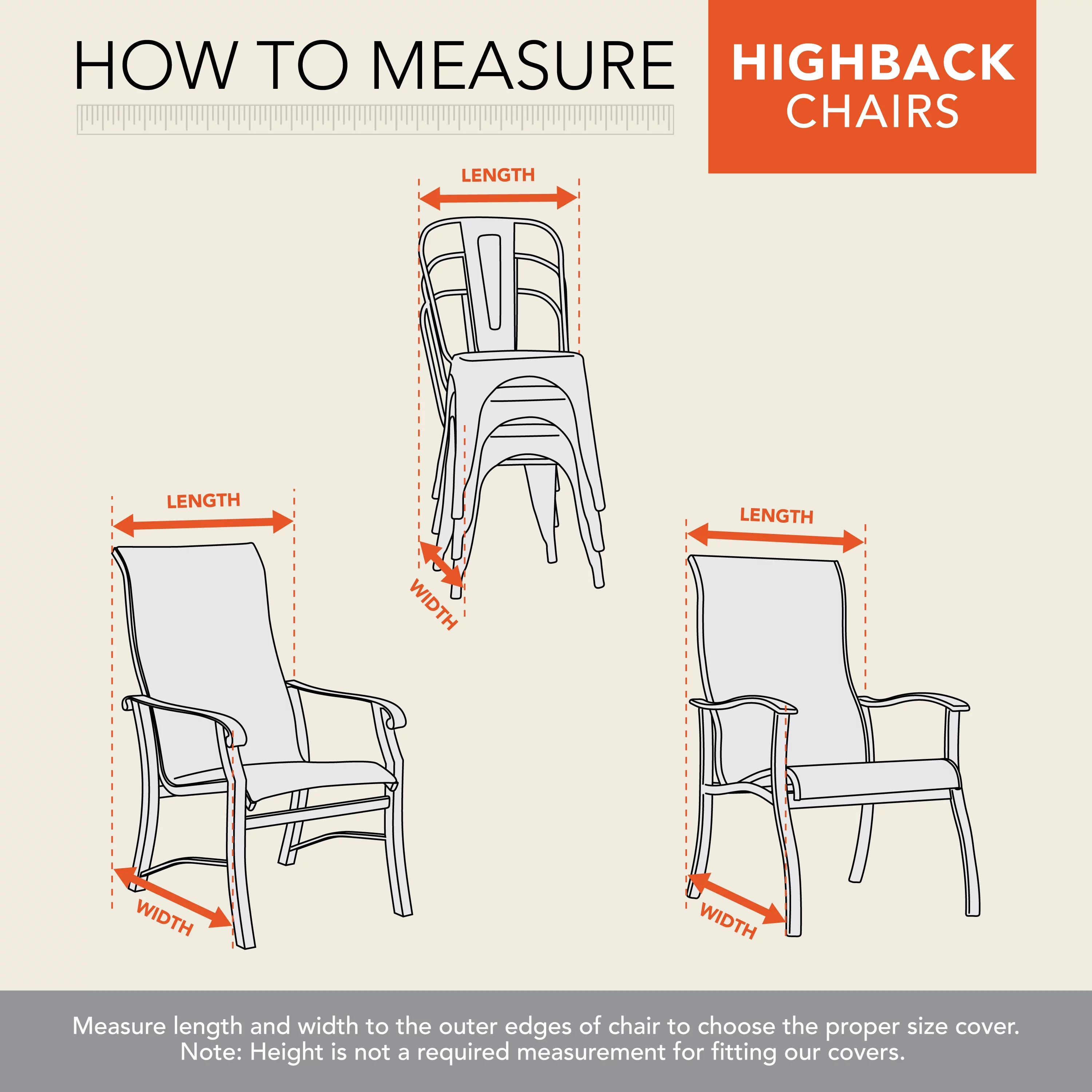 HOW TO MEASURE

HIGHBACK CHAIRS

LENGTH

WIDTH

LENGTH

WIDTH

LENGTH

WIDTH

Measure length and width to the outer edges of chair to choose the proper size cover.
Note: Height is not a required measurement for fitting our covers.