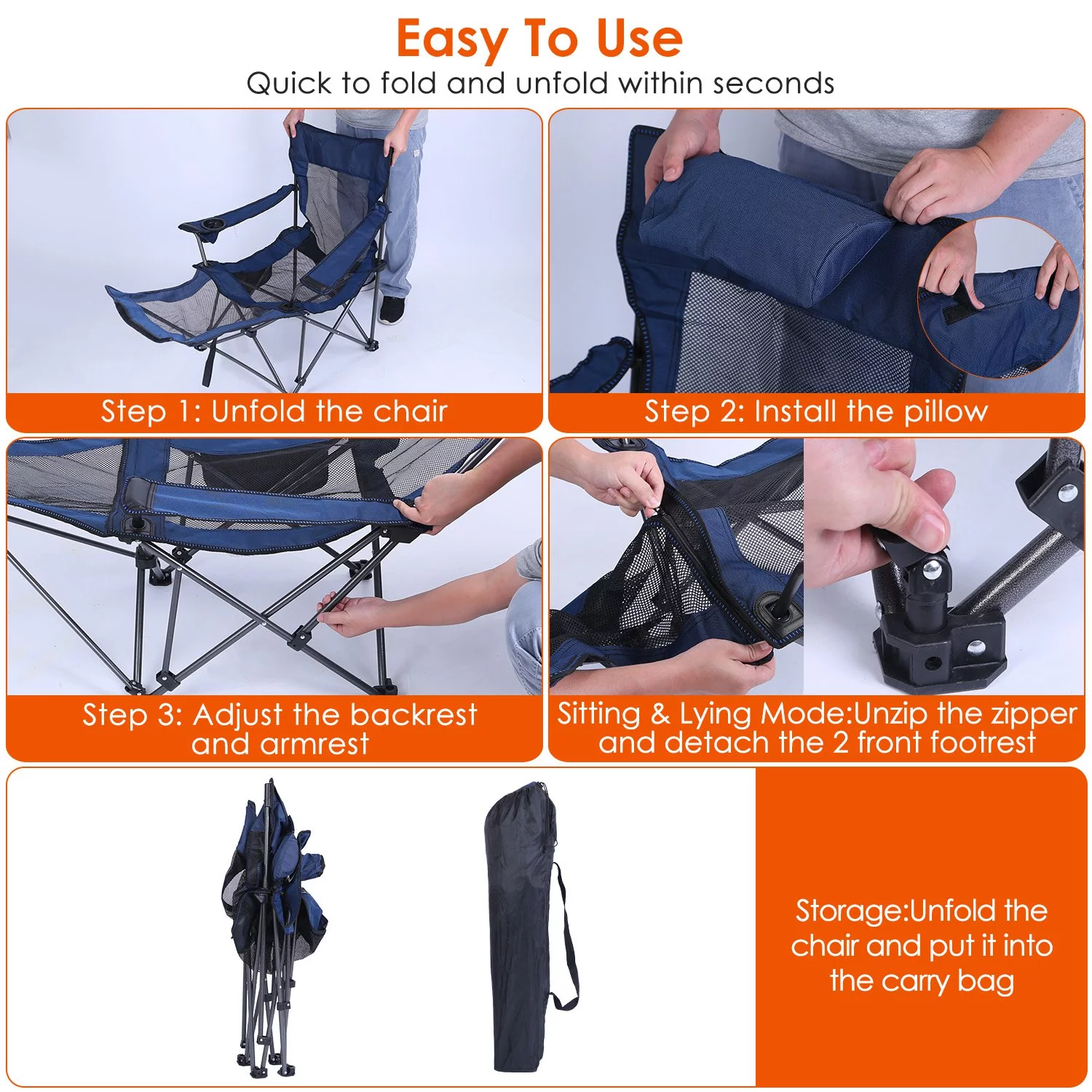 Easy To Use

Quick to fold and unfold within seconds

Step 1: Unfold the chair

Step 2: Install the pillow

Step 3: Adjust the backrest and armrest

Sitting & Lying Mode:Unzip the zipper and detach the 2 front footrest

Storage:Unfold the chair and put it into the carry bag