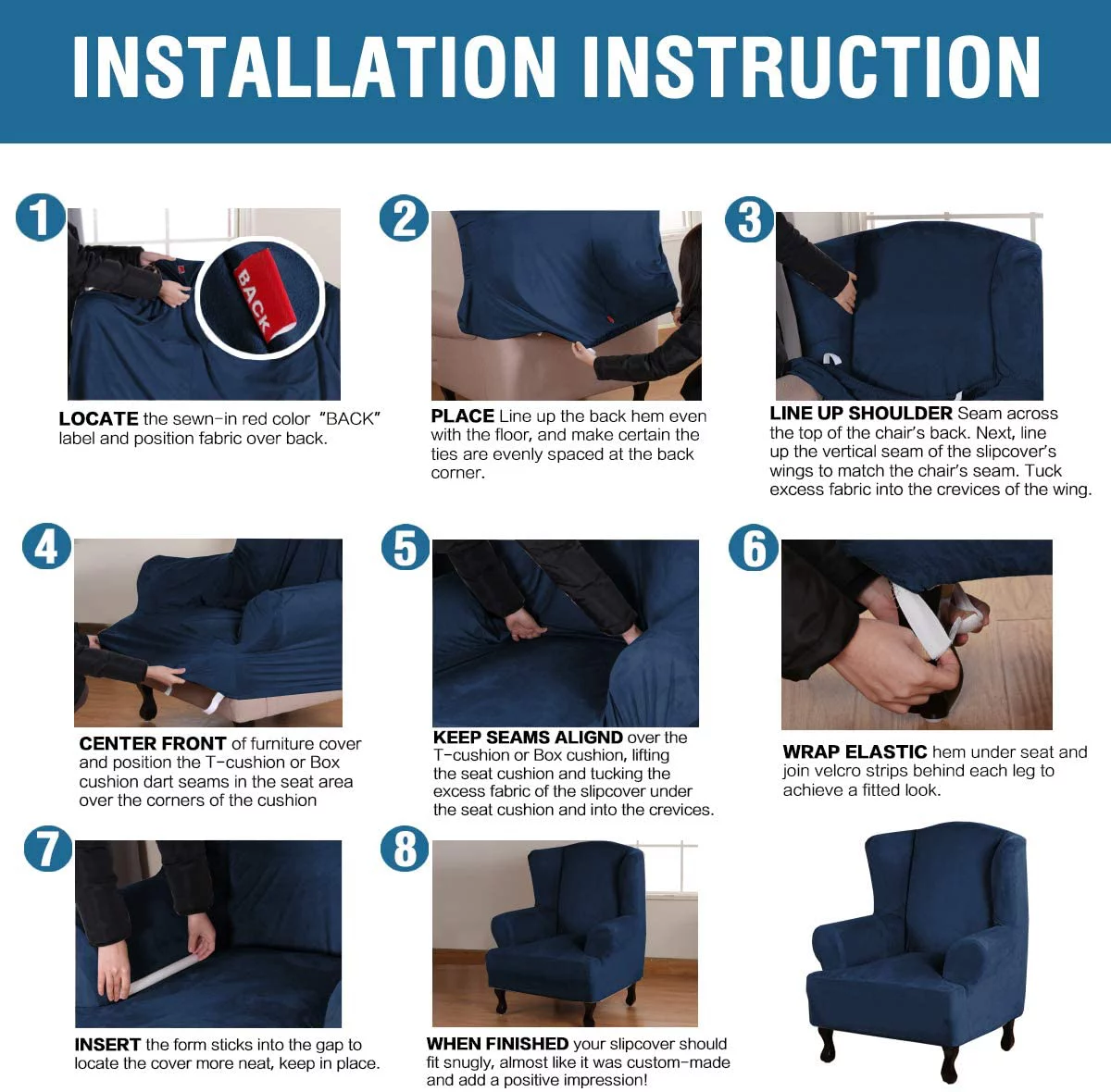 INSTALLATION INSTRUCTION

1

BACK

LOCATE the sewn-in red color "BACK" label and position fabric over back.

2

PLACE Line up the back hem even with the floor, and make certain the ties are evenly spaced at the back corner.

3

LINE UP SHOULDER Seam across the top of the chair's back. Next, line up the vertical seam of the slipcover's wings to match the chair's seam. Tuck excess fabric into the crevices of the wing.

4

CENTER FRONT of furniture cover and position the T-cushion or Box cushion dart seams in the seat area over the corners of the cushion

5

KEEP SEAMS ALIGND over the T-cushion or Box cushion, lifting the seat cushion and tucking the excess fabric of the slipcover under the seat cushion and into the crevices.

6

WRAP ELASTIC hem under seat and join velcro strips behind each leg to achieve a fitted look.

7

INSERT the form sticks into the gap to locate the cover more neat, keep in place.

8

WHEN FINISHED your slipcover should fit snugly, almost like it was custom-made and add a positive impression!