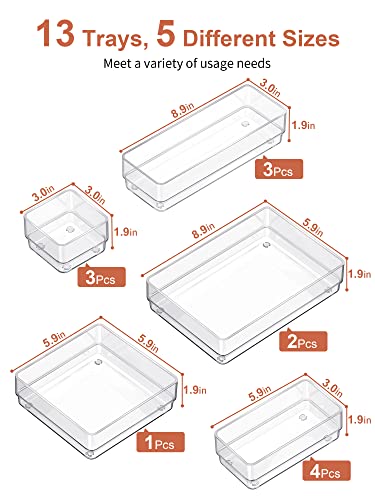 13 Trays, 5 Different Sizes

Meet a variety of usage needs

8.9in
3.0in
1.9in
3Pcs

3.0in
3.0in
1.9in
3Pcs

8.9in
5.9in
1.9in
2Pcs

5.9in
5.9in
1.9in
1Pcs

5.9in
3.0in
1.9in
4Pcs