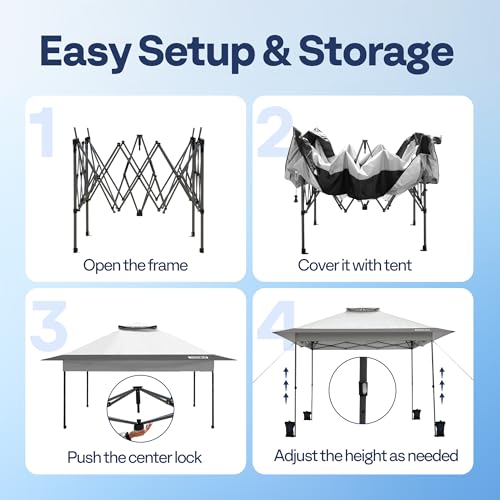 Easy Setup & Storage

1

Open the frame

2

Cover it with tent

3

Push the center lock

4

Adjust the height as needed