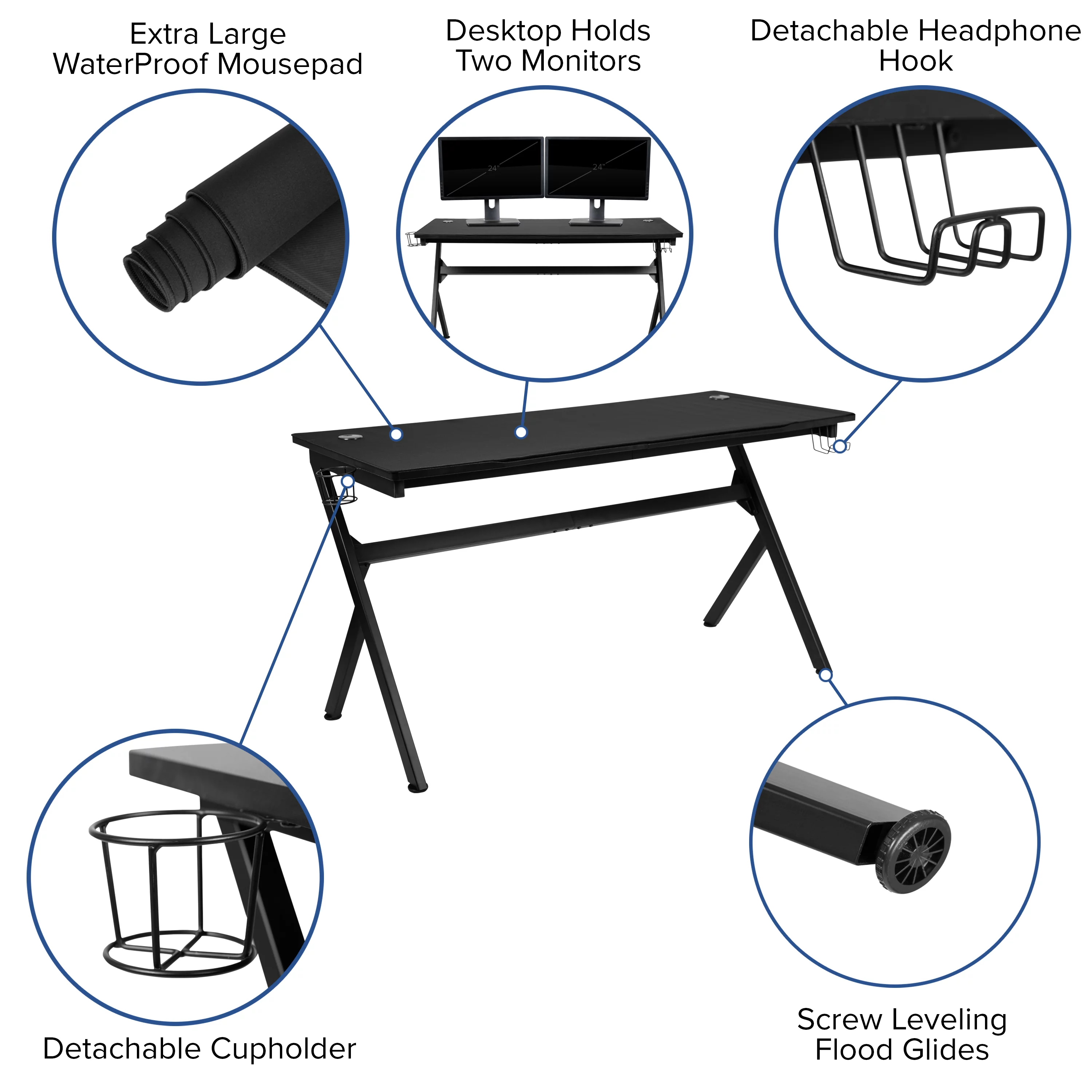 Extra Large WaterProof Mousepad

Desktop Holds Two Monitors

Detachable Headphone Hook

24"

24"

Detachable Cupholder

Screw Leveling Flood Glides