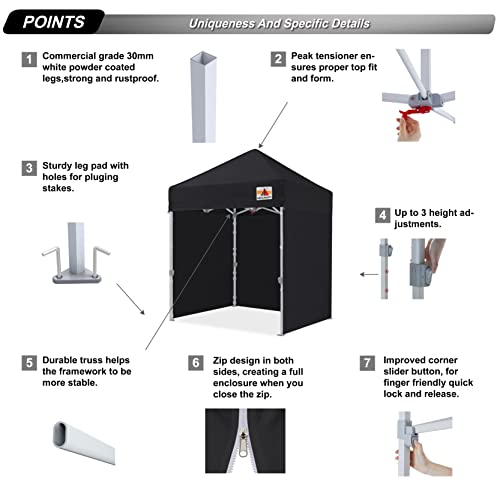 POINTS

Uniqueness And Specific Details

1 Commercial grade 30mm white powder coated legs,strong and rustproof.

2 Peak tensioner ensures proper top fit and form.

3 Sturdy leg pad with holes for pluging stakes.

4 Up to 3 height adjustments.

5 Durable truss helps the framework to be more stable.

6 Zip design in both sides, creating a full enclosure when you close the zip.

7 Improved corner slider button, for finger friendly quick lock and release.