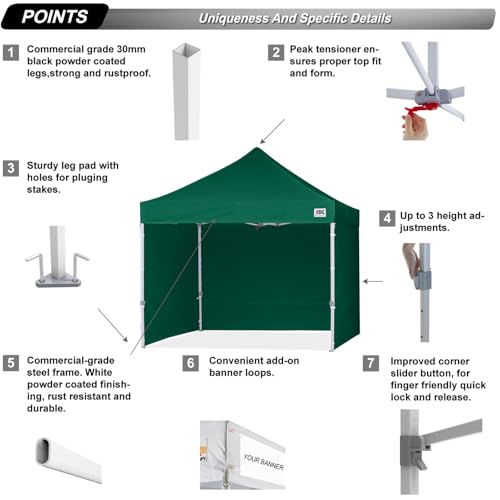 POINTS

Uniqueness And Specific Details

1 Commercial grade 30mm black powder coated legs,strong and rustproof.

2 Peak tensioner ensures proper top fit and form.

3 Sturdy leg pad with holes for pluging stakes.

ABC

4 Up to 3 height adjustments.

5 Commercial-grade steel frame. White powder coated finishing, rust resistant and durable.

6 Convenient add-on banner loops.

7 Improved corner slider button, for finger friendly quick lock and release.

YOUR BANNER