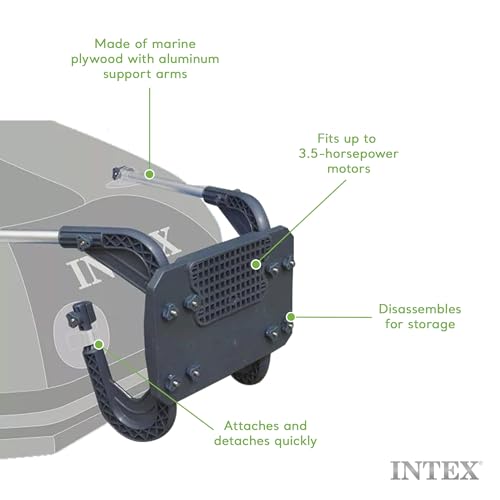 Made of marine plywood with aluminum support arms

Fits up to 3.5-horsepower motors

INTEX

Disassembles for storage

Attaches and detaches quickly

INTEX®