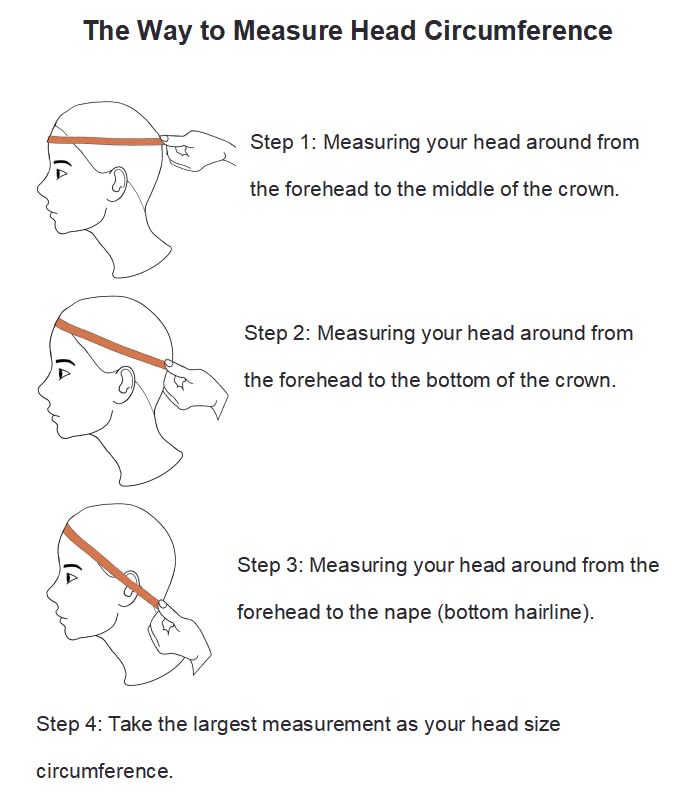 The Way to Measure Head Circumference

Step 1: Measuring your head around from the forehead to the middle of the crown.

Step 2: Measuring your head around from the forehead to the bottom of the crown.

Step 3: Measuring your head around from the forehead to the nape (bottom hairline).

Step 4: Take the largest measurement as your head size circumference.