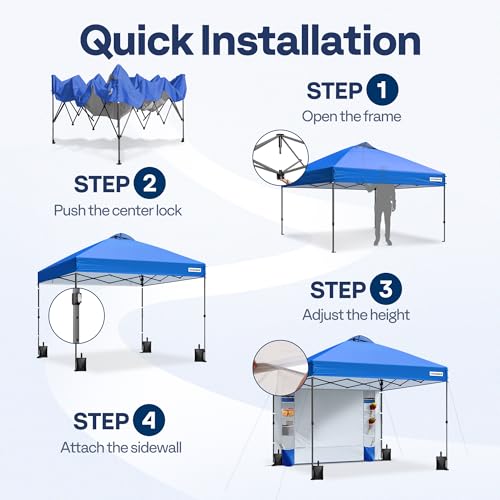 Quick Installation

STEP 1
Open the frame

STEP 2
Push the center lock

STEP 3
Adjust the height

STEP 4
Attach the sidewall