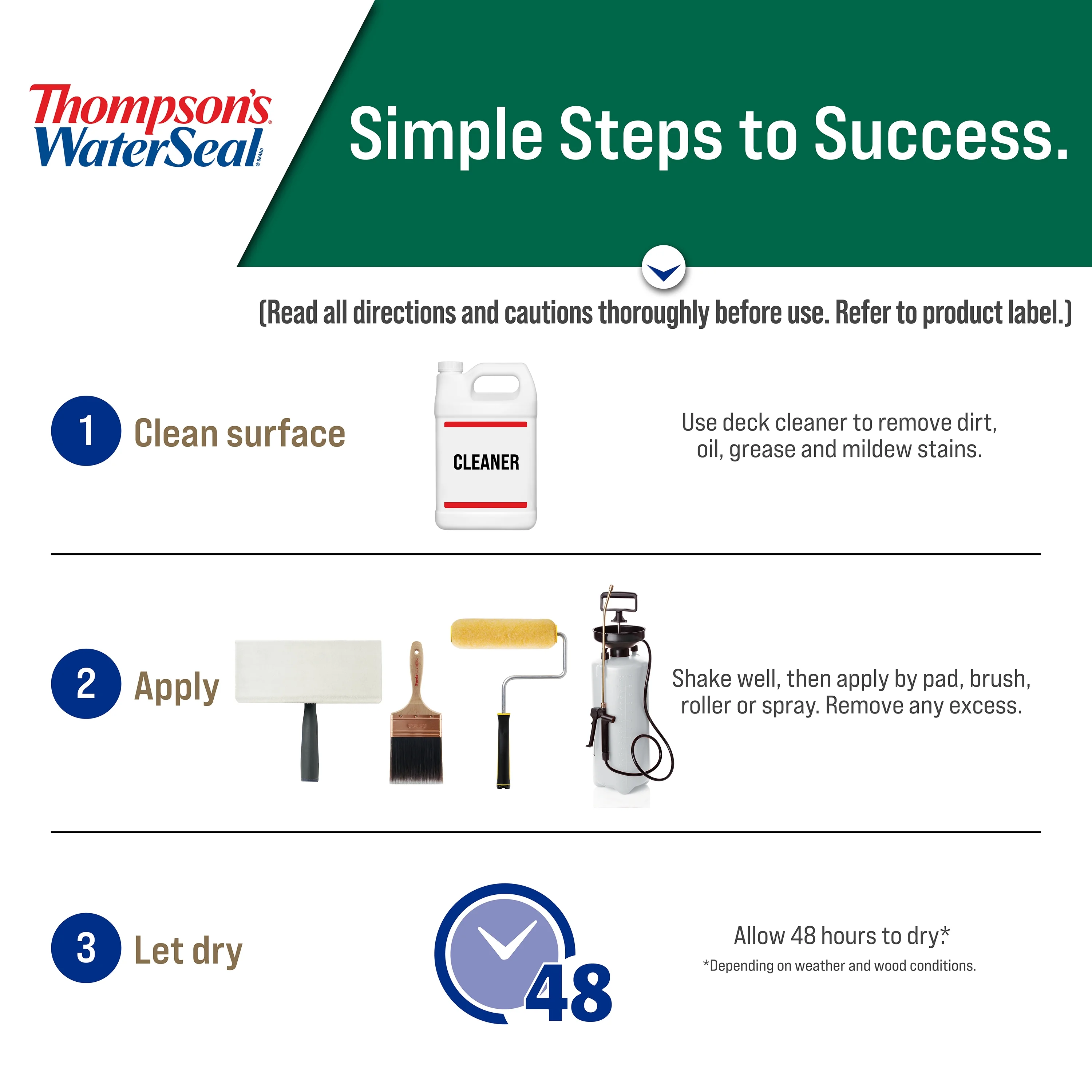 Thompson's WaterSeal® BRAND

Simple Steps to Success.

(Read all directions and cautions thoroughly before use. Refer to product label.)

1 Clean surface

CLEANER

Use deck cleaner to remove dirt, oil, grease and mildew stains.

2 Apply

Shake well, then apply by pad, brush, roller or spray. Remove any excess.

3 Let dry

48

Allow 48 hours to dry.*
*Depending on weather and wood conditions.