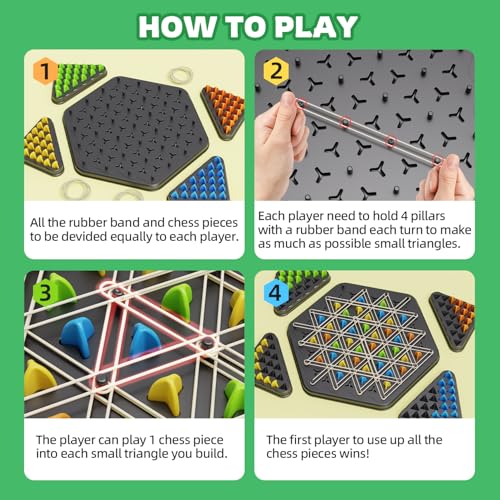 HOW TO PLAY

1

All the rubber band and chess pieces to be devided equally to each player.

2

Each player need to hold 4 pillars with a rubber band each turn to make as much as possible small triangles.

3

The player can play 1 chess piece into each small triangle you build.

4

The first player to use up all the chess pieces wins!