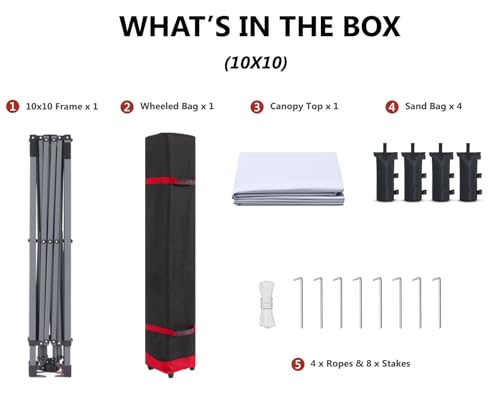 WHAT'S IN THE BOX

(10X10)

1 10x10 Frame x 1

2 Wheeled Bag x 1

3 Canopy Top x 1

4 Sand Bag x 4

5 4 x Ropes & 8 x Stakes