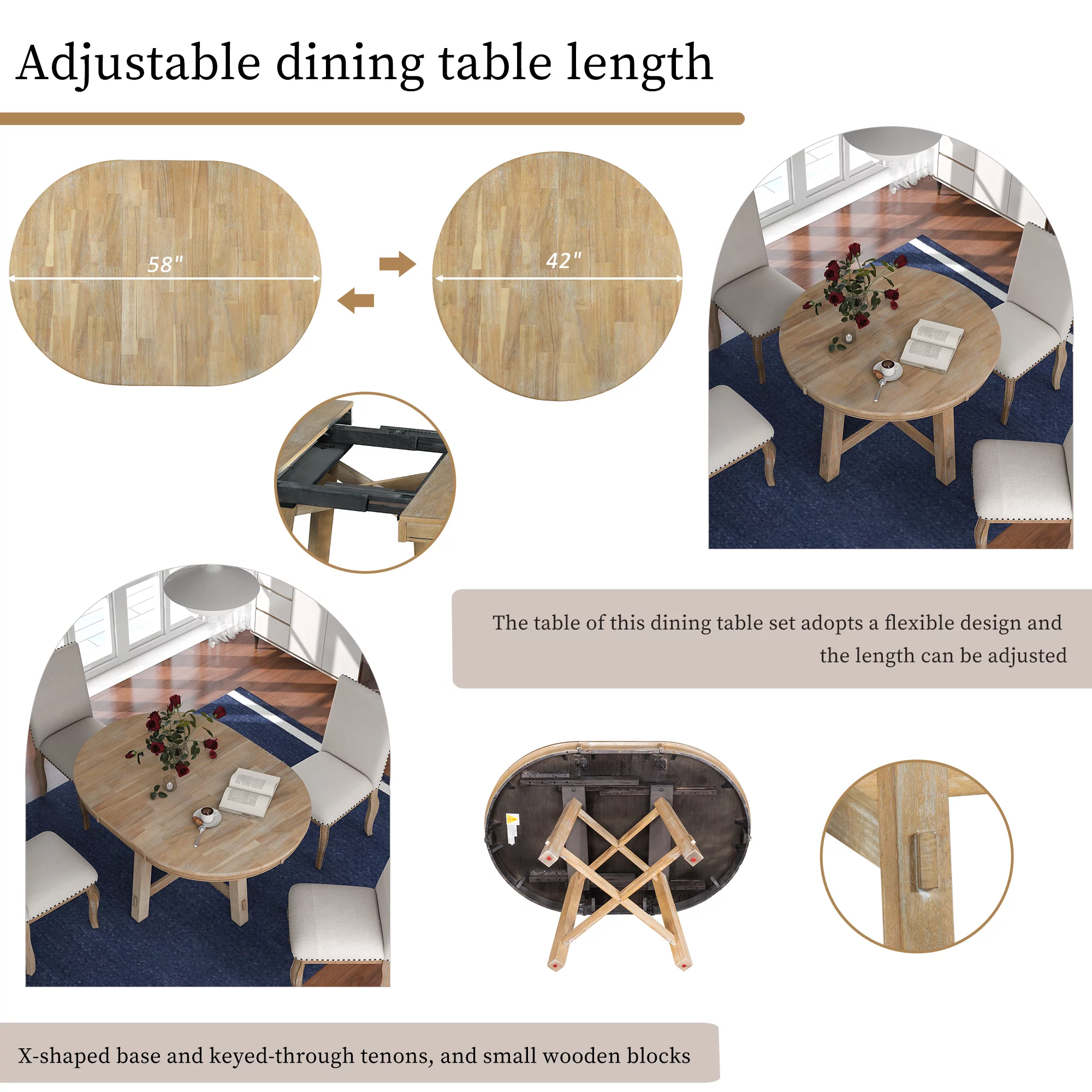 Adjustable dining table length

58"

42"

The table of this dining table set adopts a flexible design and the length can be adjusted

X-shaped base and keyed-through tenons, and small wooden blocks