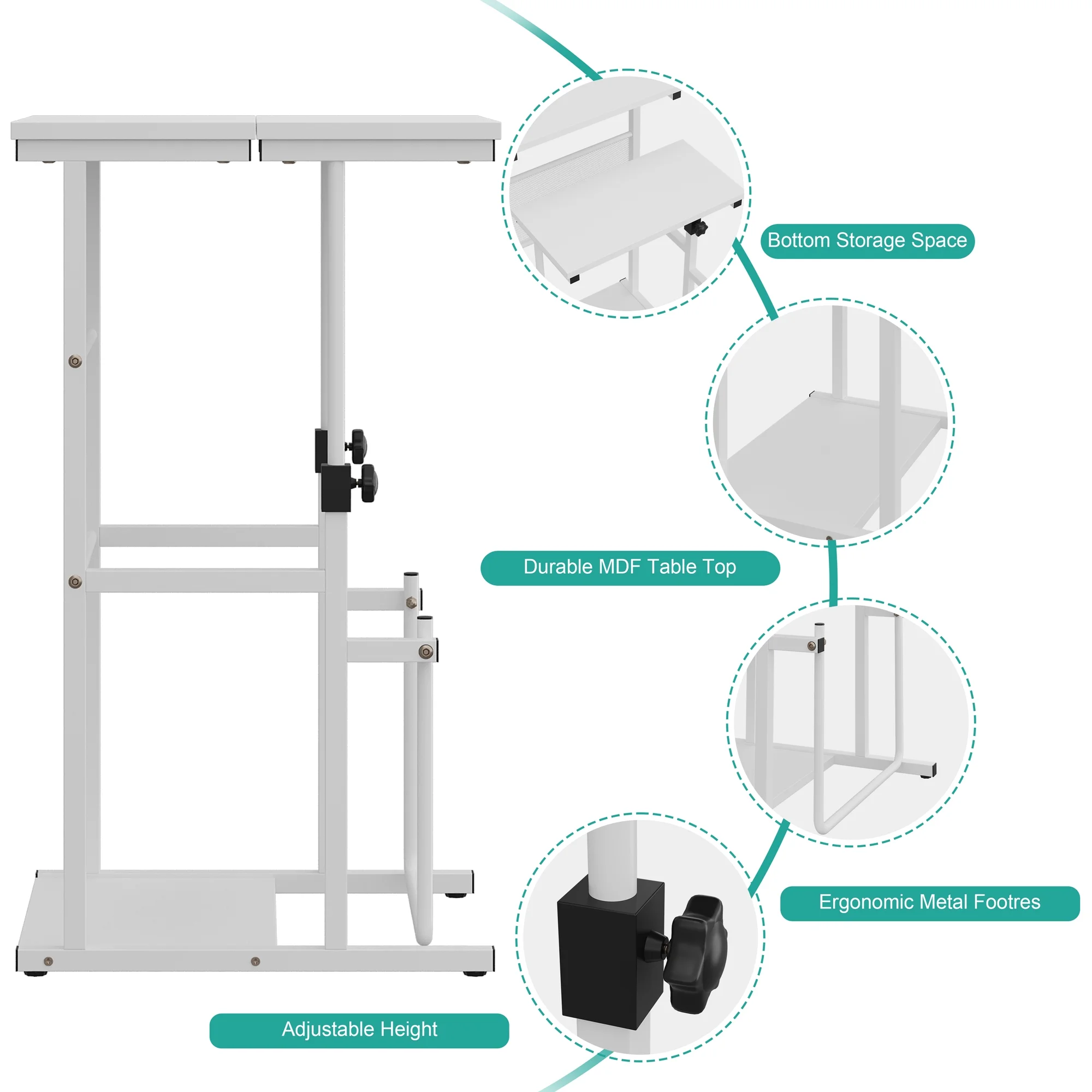 Bottom Storage Space

Durable MDF Table Top

Ergonomic Metal Footres

Adjustable Height