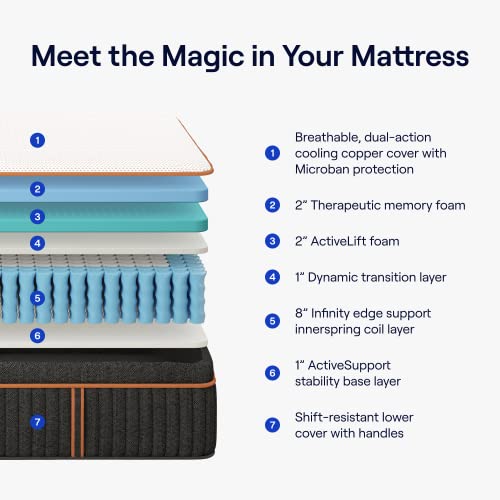 Meet the Magic in Your Mattress

1
2
3
4
5
6
7

1 Breathable, dual-action cooling copper cover with Microban protection

2 2" Therapeutic memory foam

3 2" ActiveLift foam

4 1" Dynamic transition layer

5 8" Infinity edge support innerspring coil layer

6 1" ActiveSupport stability base layer

7 Shift-resistant lower cover with handles