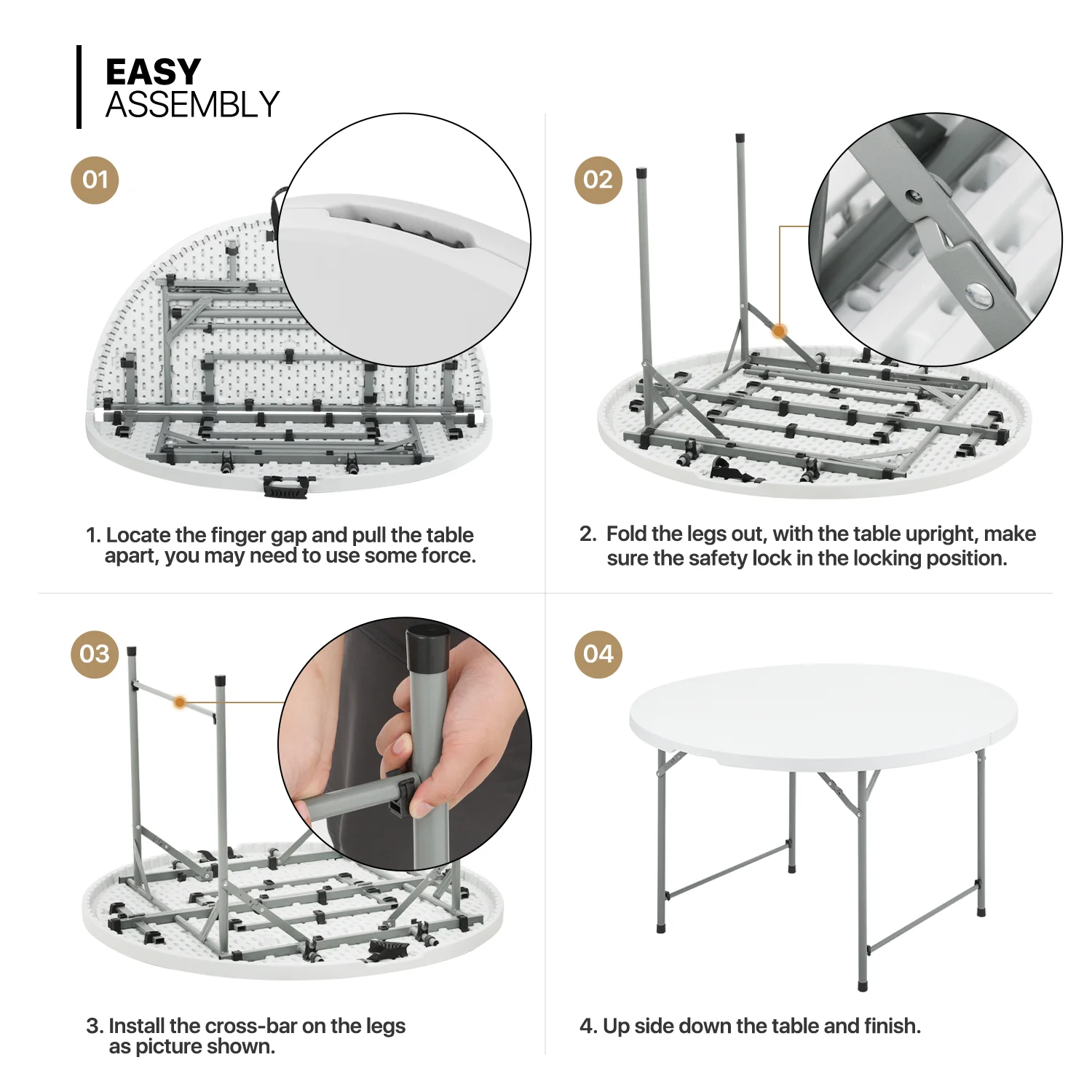 EASY
ASSEMBLY

01

1. Locate the finger gap and pull the table apart, you may need to use some force.

02

2. Fold the legs out, with the table upright, make sure the safety lock in the locking position.

03

3. Install the cross-bar on the legs as picture shown.

04

4. Up side down the table and finish.