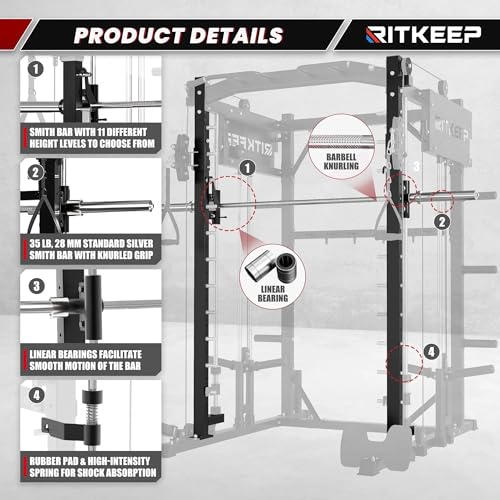 PRODUCT DETAILS

RITKEEP

1

SMITH BAR WITH 11 DIFFERENT HEIGHT LEVELS TO CHOOSE FROM

2

35 LB, 28 MM STANDARD SILVER SMITH BAR WITH KNURLED GRIP

3

LINEAR BEARINGS FACILITATE SMOOTH MOTION OF THE BAR

4

RUBBER PAD & HIGH-INTENSITY SPRING FOR SHOCK ABSORPTION

RITKEEP

RITKEEP

1

BARBELL KNURLING

3

2

LINEAR BEARING

4