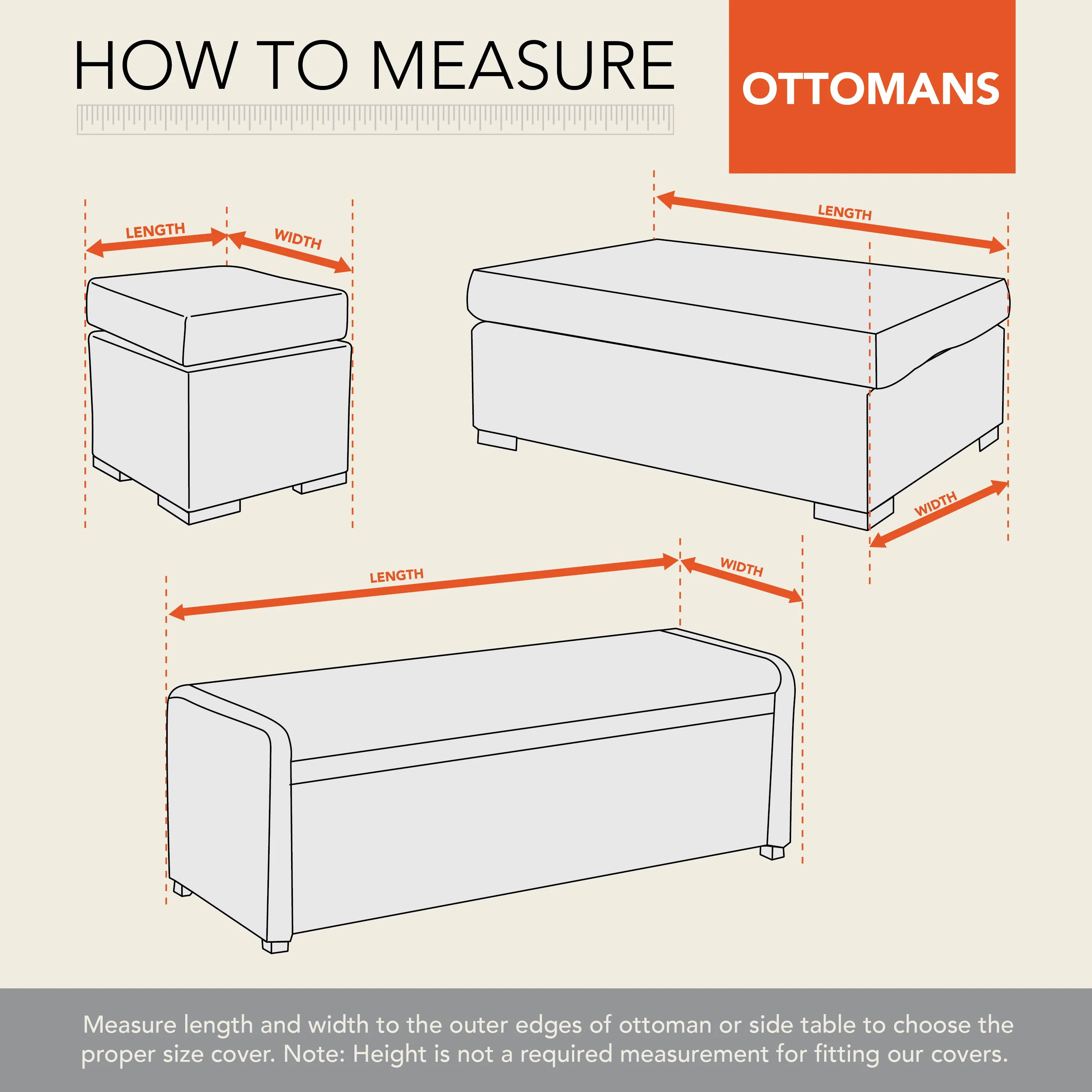 HOW TO MEASURE

OTTOMANS

LENGTH
WIDTH

LENGTH

WIDTH

LENGTH
WIDTH

Measure length and width to the outer edges of ottoman or side table to choose the proper size cover. Note: Height is not a required measurement for fitting our covers.