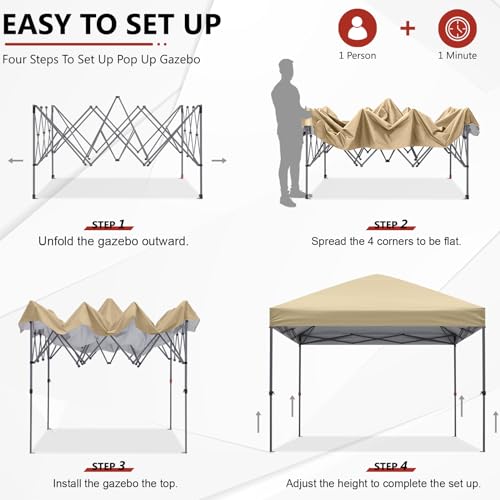 EASY TO SET UP

Four Steps To Set Up Pop Up Gazebo

1 Person + 1 Minute

STEP 1
Unfold the gazebo outward.

STEP 2
Spread the 4 corners to be flat.

STEP 3
Install the gazebo the top.

STEP 4
Adjust the height to complete the set up.