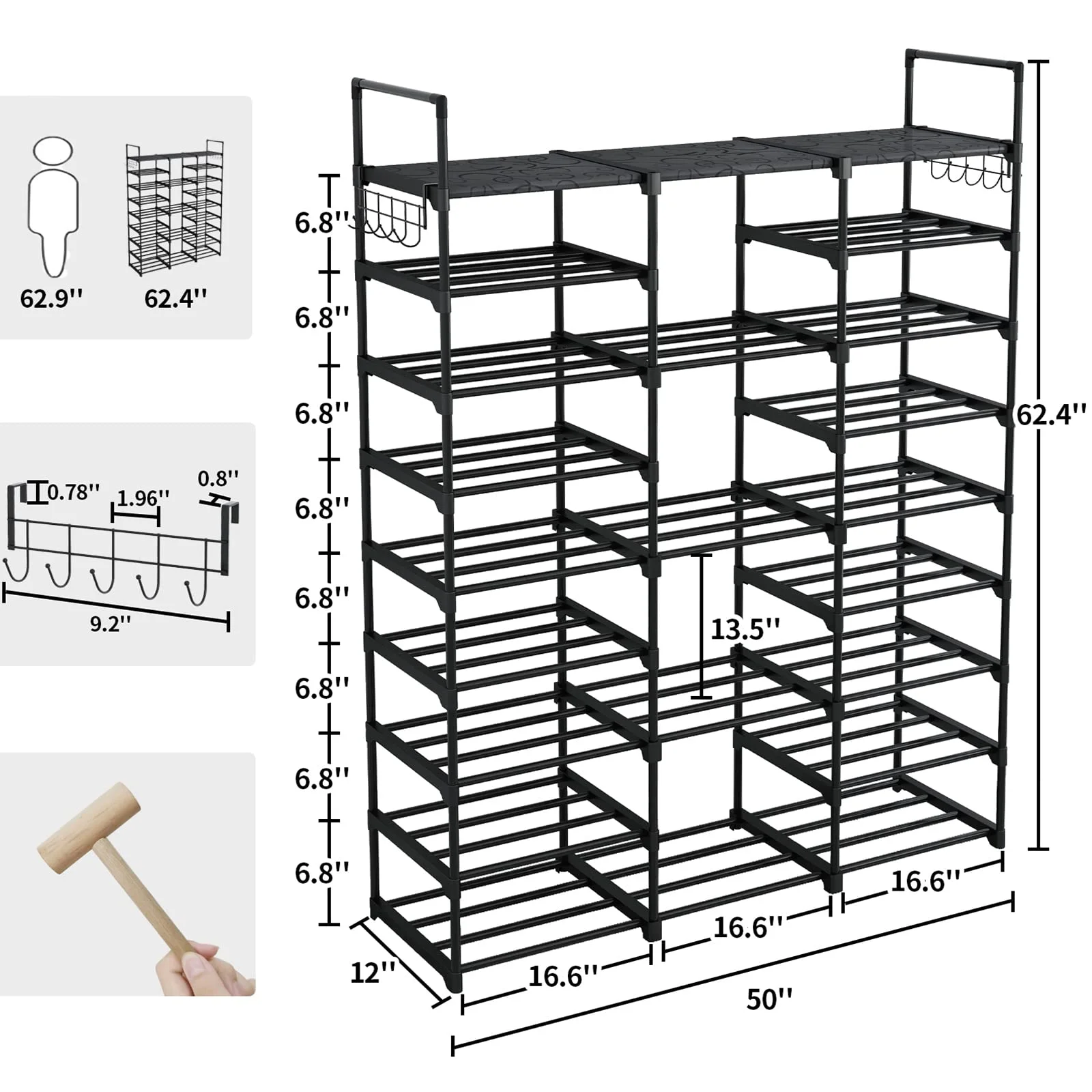 62.9''
62.4''

0.78''
1.96''
0.8''
9.2''

6.8''
6.8''
6.8''
6.8''
6.8''
6.8''
6.8''
6.8''

13.5''

62.4''

12''
16.6''
16.6''
16.6''
50''