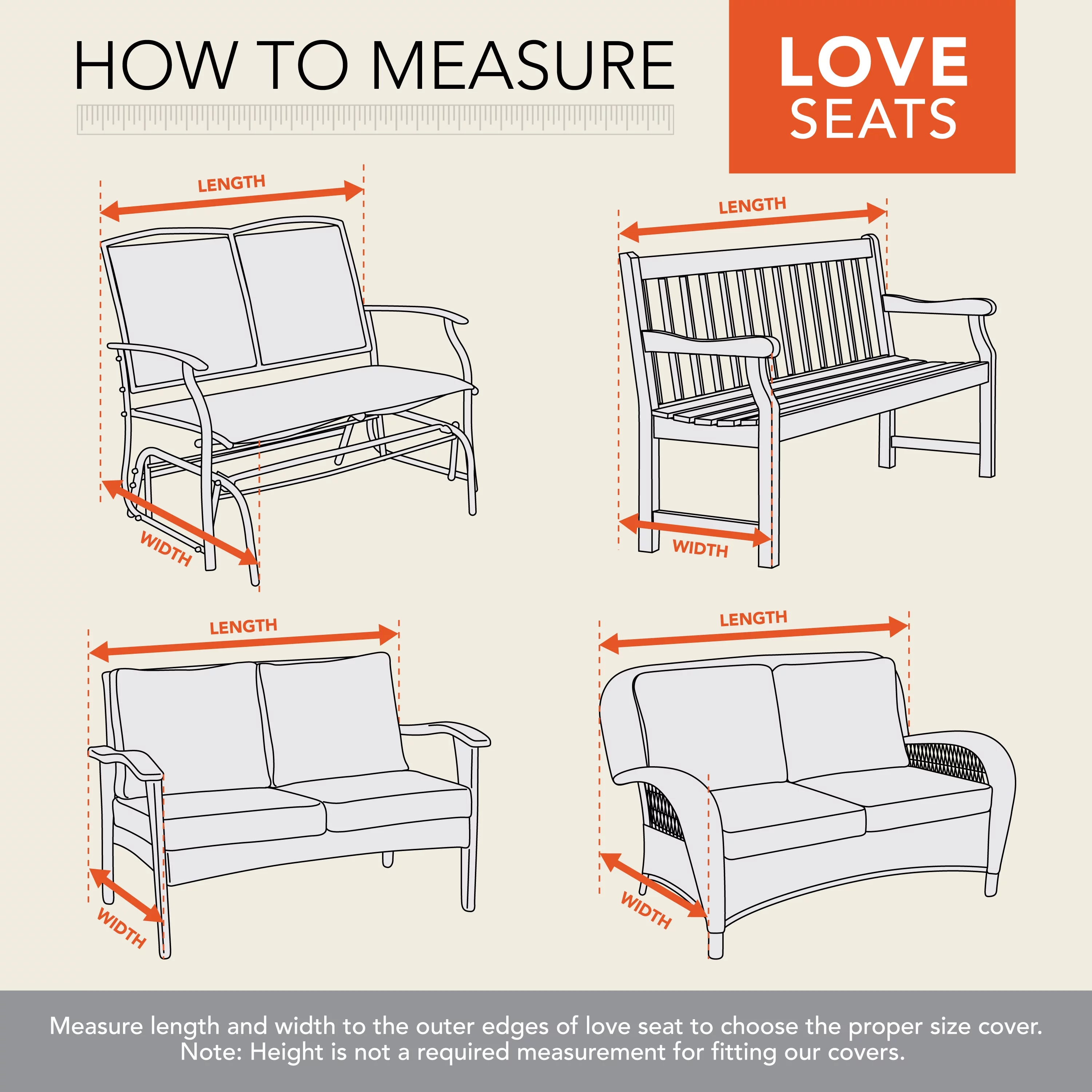 HOW TO MEASURE

LOVE SEATS

LENGTH

WIDTH

LENGTH

WIDTH

LENGTH

WIDTH

LENGTH

WIDTH

Measure length and width to the outer edges of love seat to choose the proper size cover.
Note: Height is not a required measurement for fitting our covers.