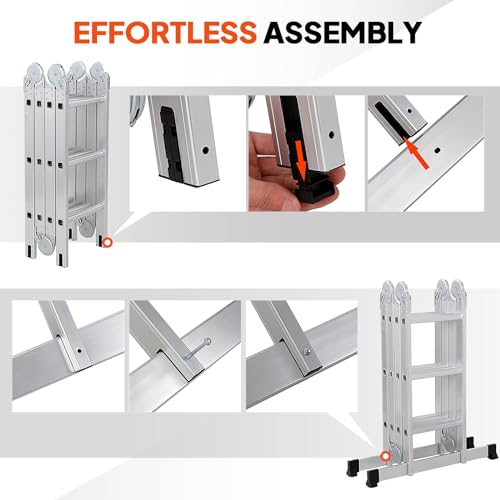 EFFORTLESS ASSEMBLY