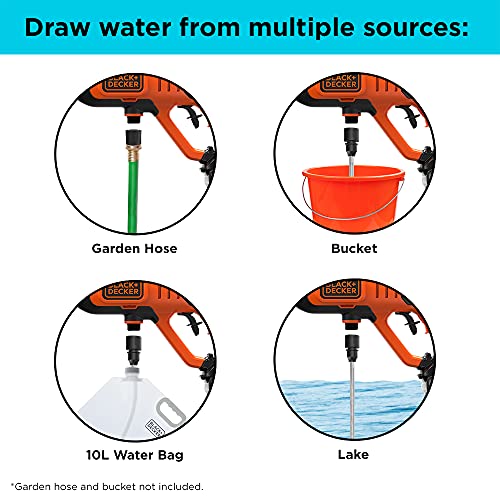 Draw water from multiple sources:

BLACK+DECKER

Garden Hose

BLACK+DECKER

Bucket

BLACK+DECKER

BLACK+DECKER

10L Water Bag

BLACK+DECKER

Lake

*Garden hose and bucket not included.