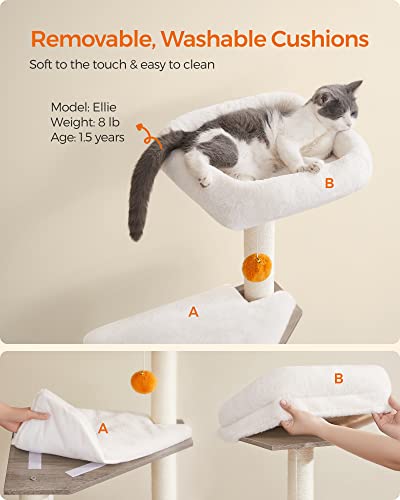 Removable, Washable Cushions
Soft to the touch & easy to clean

Model: Ellie
Weight: 8 lb
Age: 1.5 years

B

A

A

B