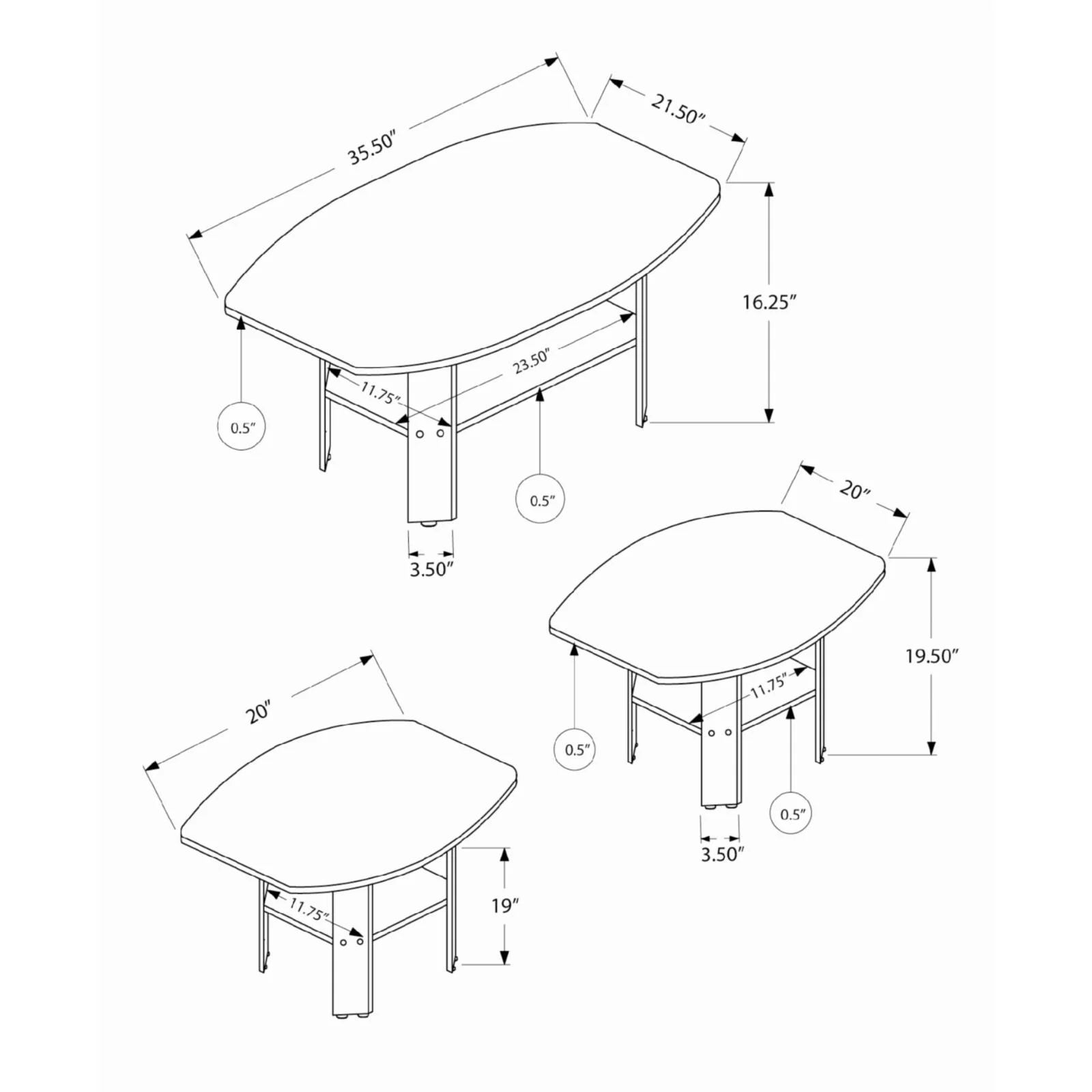 35.50″
21.50″
16.25″
23.50″
11.75″
0.5″
0.5″
3.50″
20″
19.50″
11.75″
0.5″
0.5″
3.50″
20″
19″
11.75″