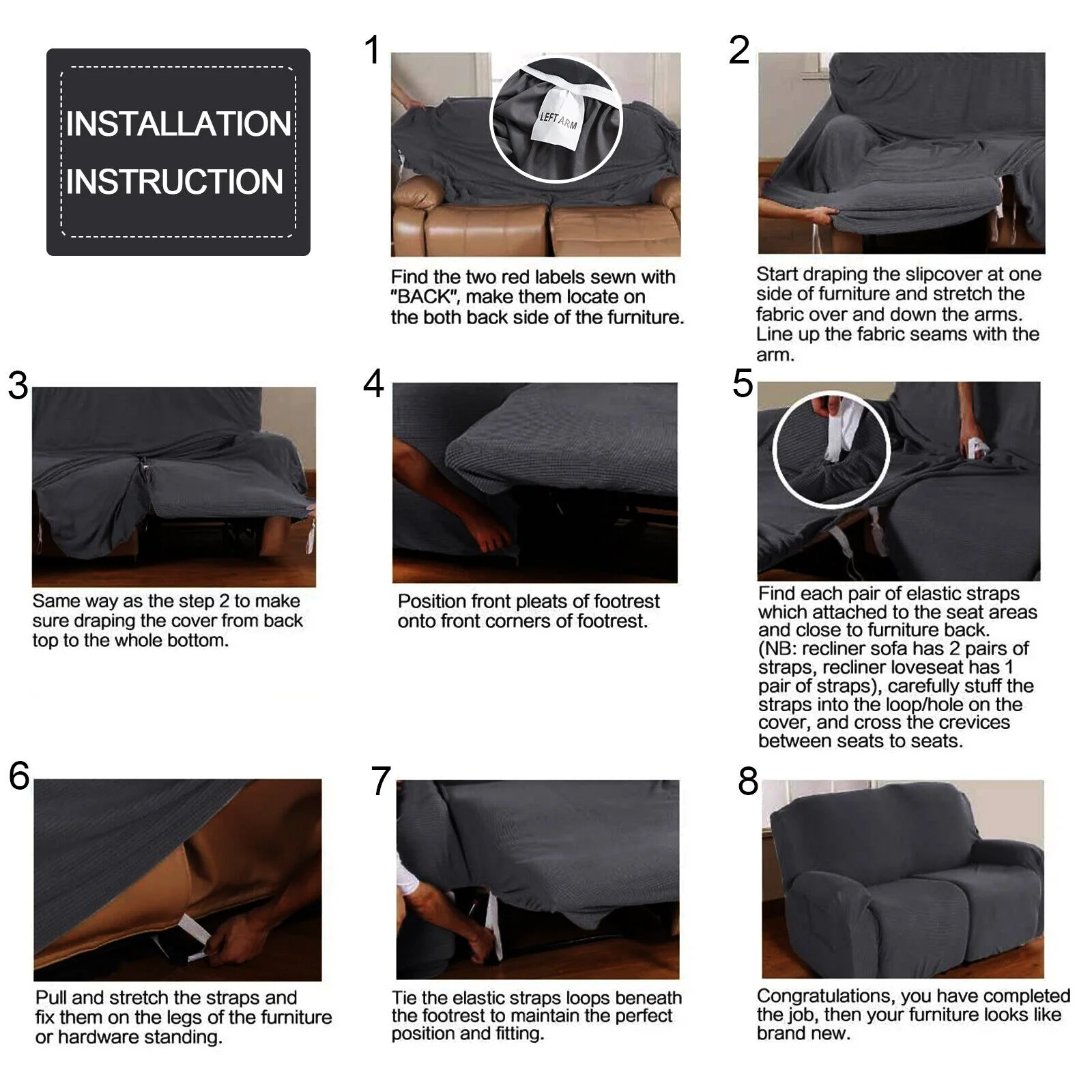 INSTALLATION INSTRUCTION

1

LEFT ARM

Find the two red labels sewn with "BACK", make them locate on the both back side of the furniture.

2

Start draping the slipcover at one side of furniture and stretch the fabric over and down the arms. Line up the fabric seams with the arm.

3

Same way as the step 2 to make sure draping the cover from back top to the whole bottom.

4

Position front pleats of footrest onto front corners of footrest.

5

Find each pair of elastic straps which attached to the seat areas and close to furniture back. (NB: recliner sofa has 2 pairs of straps, recliner loveseat has 1 pair of straps), carefully stuff the straps into the loop/hole on the cover, and cross the crevices between seats to seats.

6

Pull and stretch the straps and fix them on the legs of the furniture or hardware standing.

7

Tie the elastic straps loops beneath the footrest to maintain the perfect position and fitting.

8

Congratulations, you have completed the job, then your furniture looks like brand new.