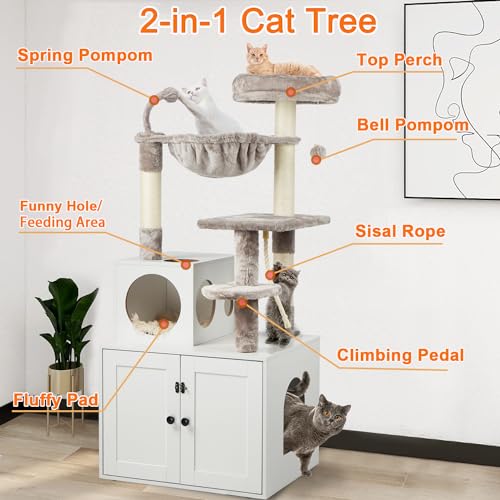 2-in-1 Cat Tree

Spring Pompom

Top Perch

Bell Pompom

Funny Hole/ Feeding Area

Sisal Rope

Climbing Pedal

Fluffy Pad