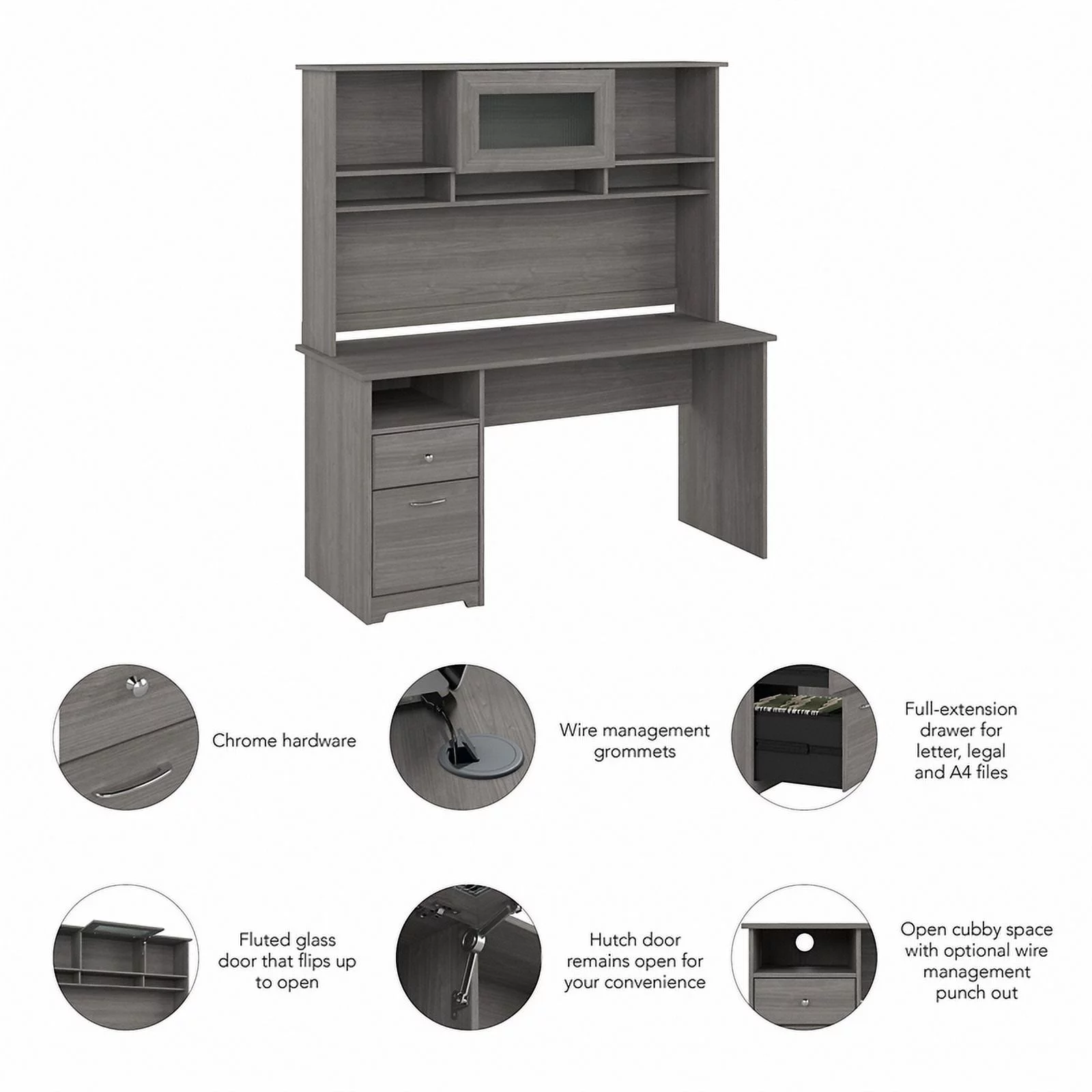 Chrome hardware

Wire management grommets

Full-extension drawer for letter, legal and A4 files

Fluted glass door that flips up to open

Hutch door remains open for your convenience

Open cubby space with optional wire management punch out