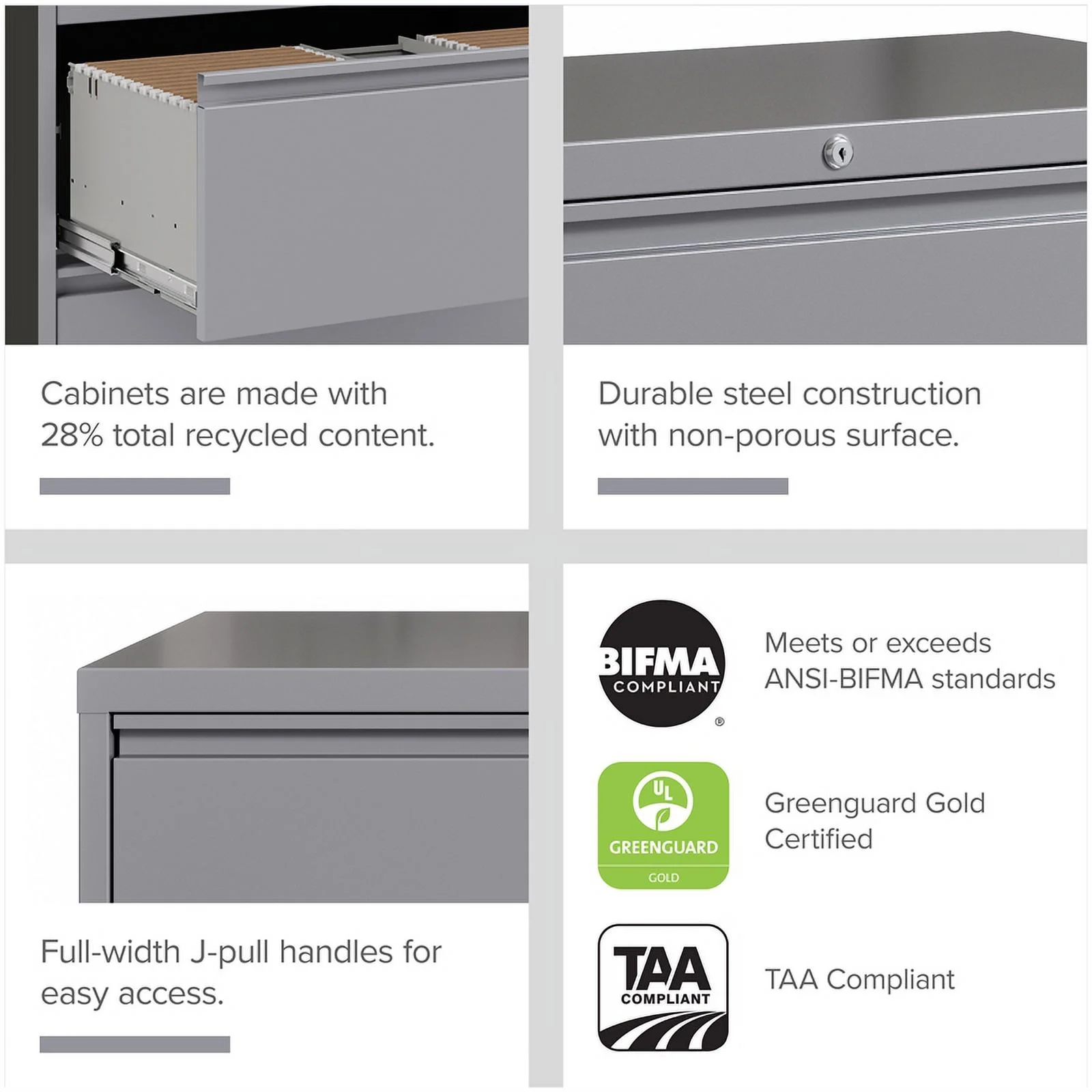 Cabinets are made with 28% total recycled content.

Durable steel construction with non-porous surface.

Full-width J-pull handles for easy access.

BIFMA COMPLIANT ®

Meets or exceeds ANSI-BIFMA standards

UL GREENGUARD GOLD

Greenguard Gold Certified

TAA COMPLIANT

TAA Compliant