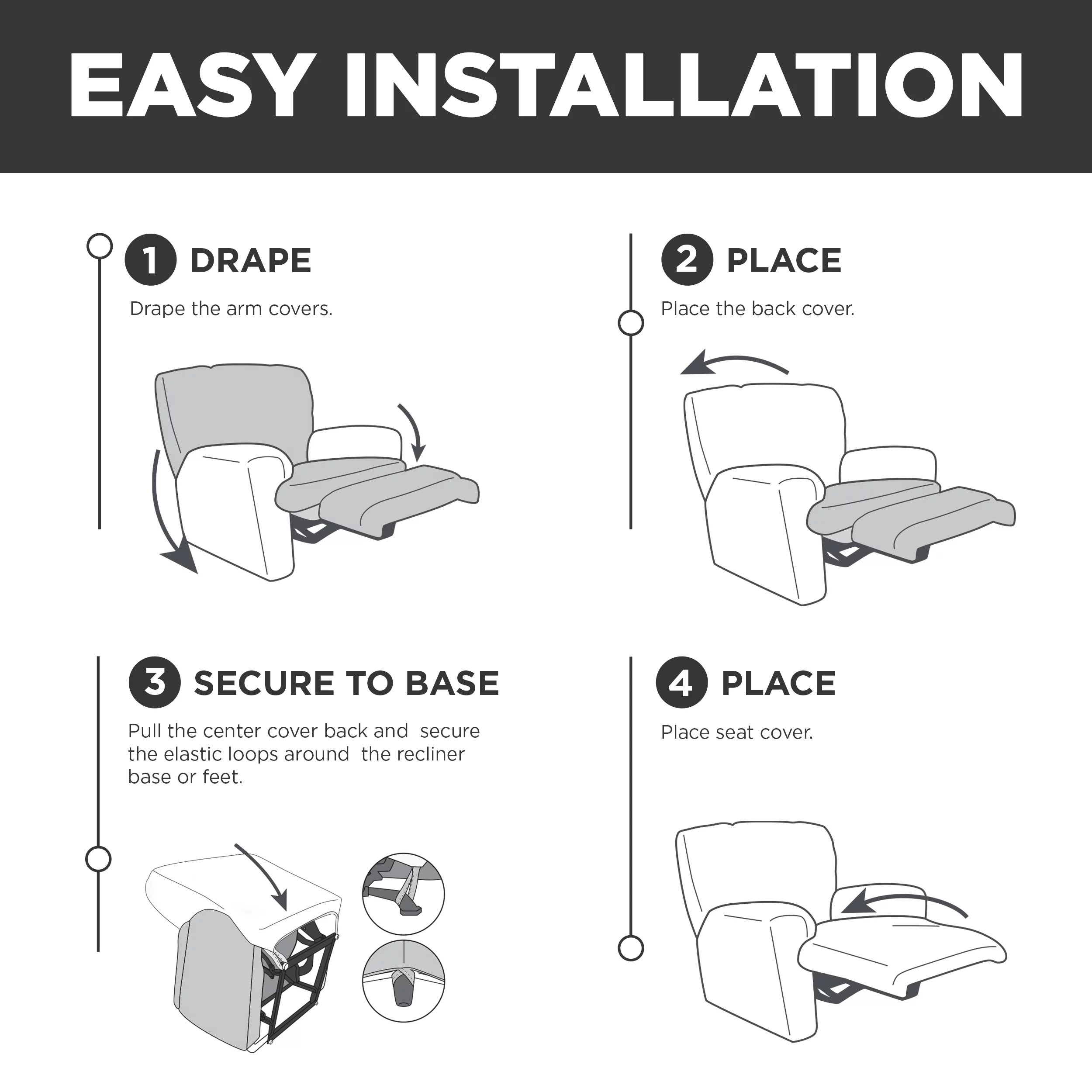 EASY INSTALLATION

1 DRAPE

Drape the arm covers.

2 PLACE

Place the back cover.

3 SECURE TO BASE

Pull the center cover back and secure the elastic loops around the recliner base or feet.

4 PLACE

Place seat cover.