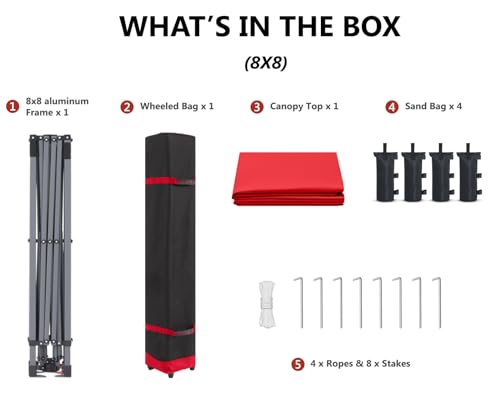 WHAT'S IN THE BOX

(8X8)

1 8x8 aluminum Frame x 1

2 Wheeled Bag x 1

3 Canopy Top x 1

4 Sand Bag x 4

5 4 x Ropes & 8 x Stakes