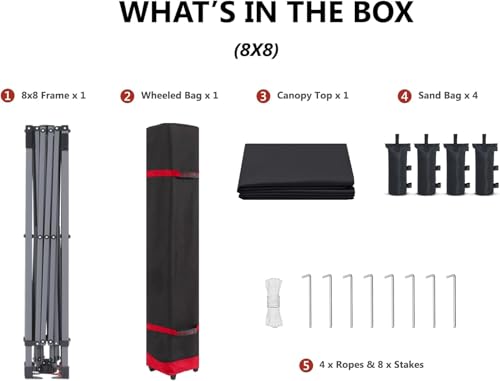 WHAT'S IN THE BOX

(8X8)

1 8x8 Frame x 1

2 Wheeled Bag x 1

3 Canopy Top x 1

4 Sand Bag x 4

5 4 x Ropes & 8 x Stakes