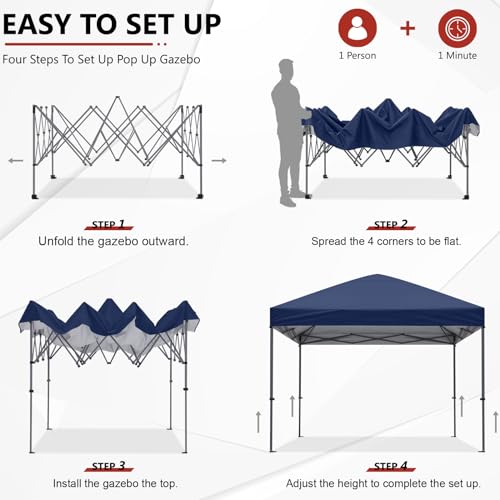 EASY TO SET UP

Four Steps To Set Up Pop Up Gazebo

1 Person + 1 Minute

STEP 1
Unfold the gazebo outward.

STEP 2
Spread the 4 corners to be flat.

STEP 3
Install the gazebo the top.

STEP 4
Adjust the height to complete the set up.