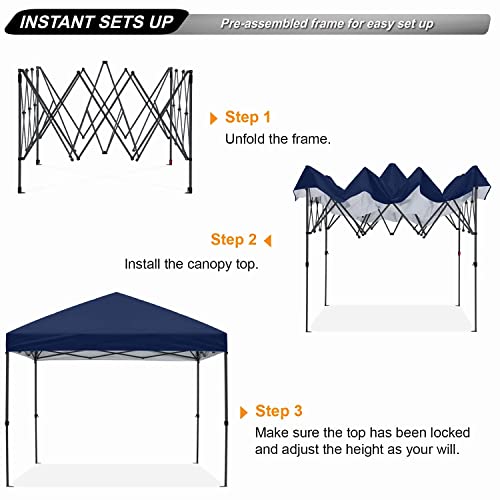 INSTANT SETS UP

Pre-assembled frame for easy set up

Step 1
Unfold the frame.

Step 2
Install the canopy top.

Step 3
Make sure the top has been locked and adjust the height as your will.