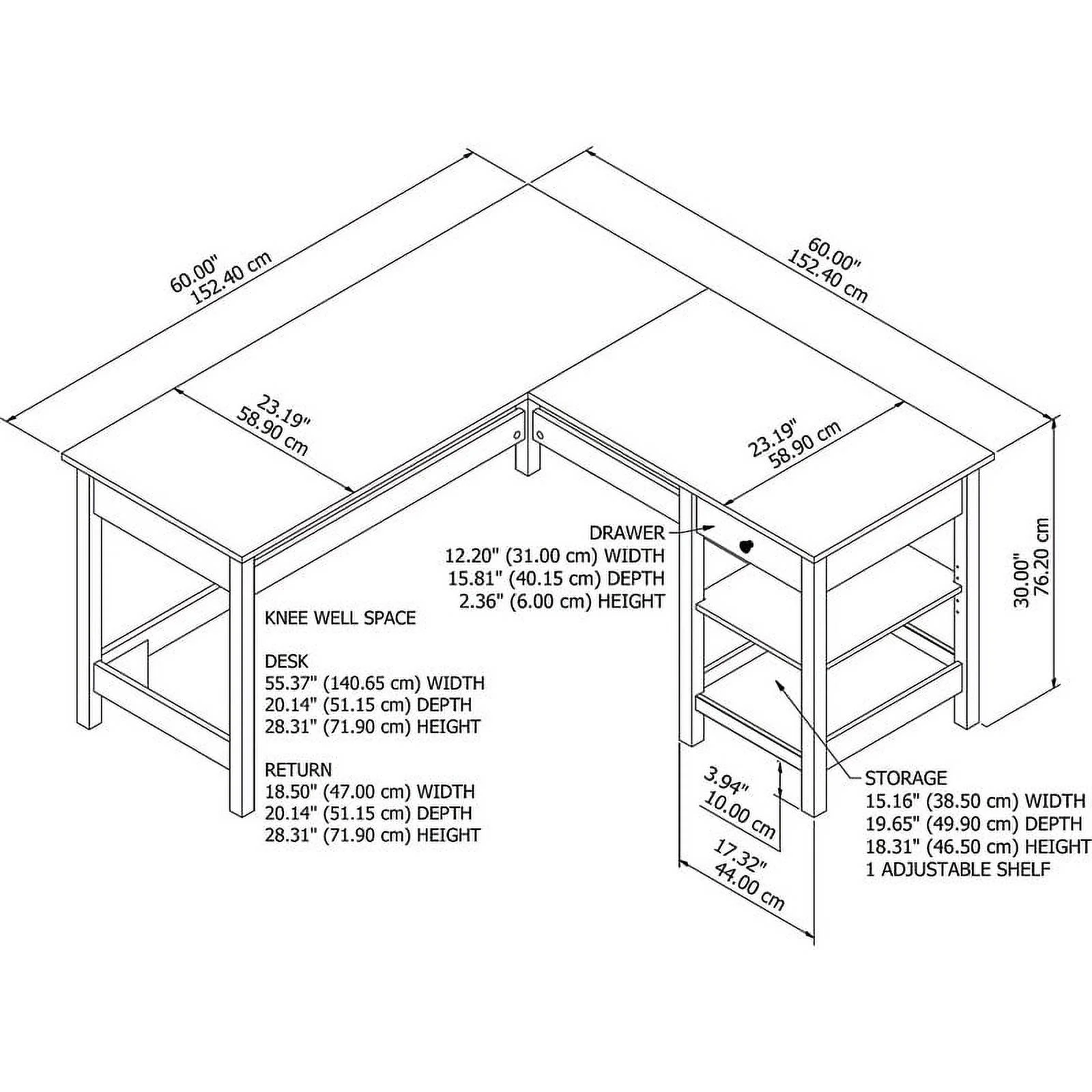 60.00"
152.40 cm

60.00"
152.40 cm

23.19"
58.90 cm

23.19"
58.90 cm

30.00"
76.20 cm

DRAWER
12.20" (31.00 cm) WIDTH
15.81" (40.15 cm) DEPTH
2.36" (6.00 cm) HEIGHT

KNEE WELL SPACE

DESK
55.37" (140.65 cm) WIDTH
20.14" (51.15 cm) DEPTH
28.31" (71.90 cm) HEIGHT

RETURN
18.50" (47.00 cm) WIDTH
20.14" (51.15 cm) DEPTH
28.31" (71.90 cm) HEIGHT

3.94"
10.00 cm

17.32"
44.00 cm

STORAGE
15.16" (38.50 cm) WIDTH
19.65" (49.90 cm) DEPTH
18.31" (46.50 cm) HEIGHT
1 ADJUSTABLE SHELF