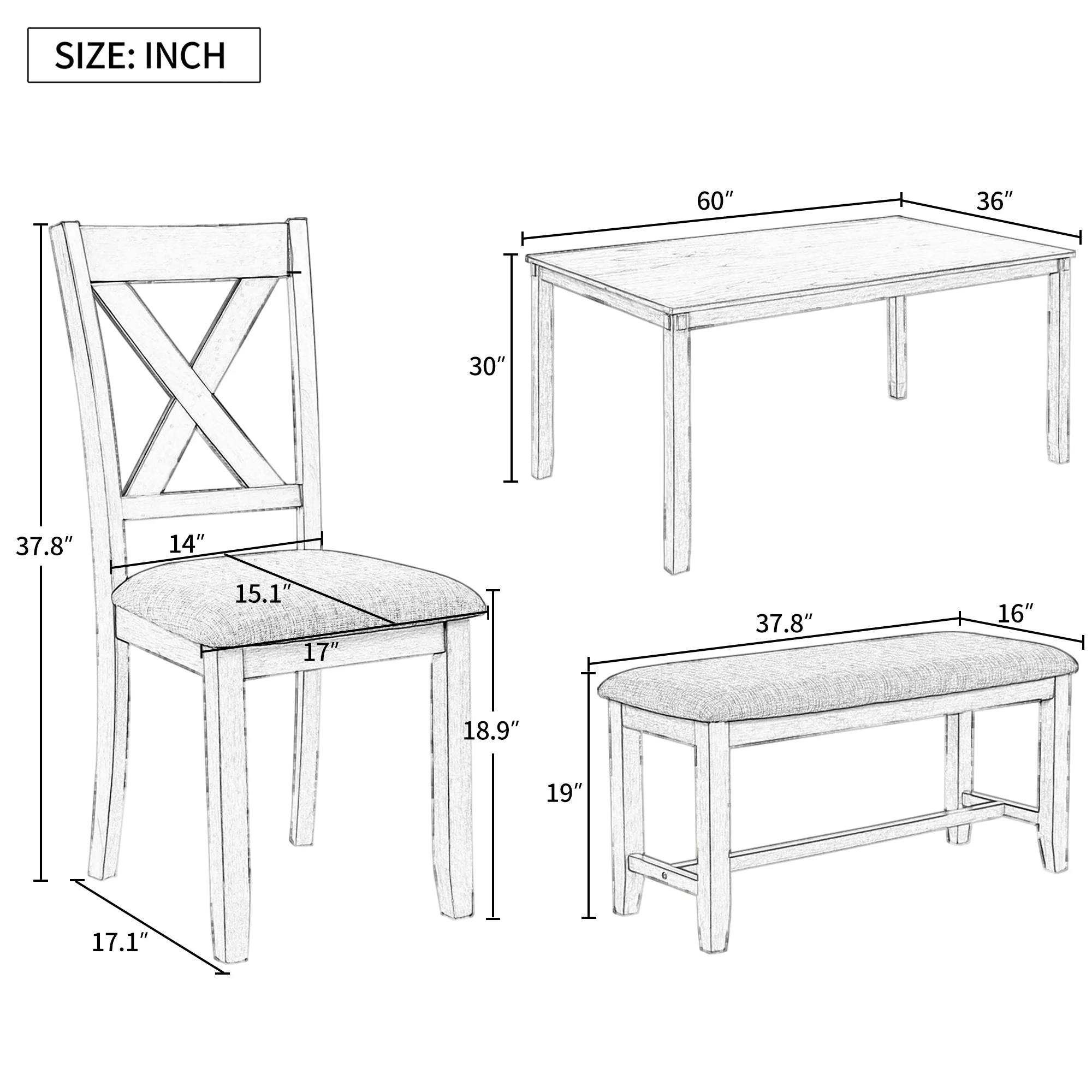 SIZE: INCH

37.8″

14″

15.1″

17″

18.9″

17.1″

60″

36″

30″

37.8″

16″

19″