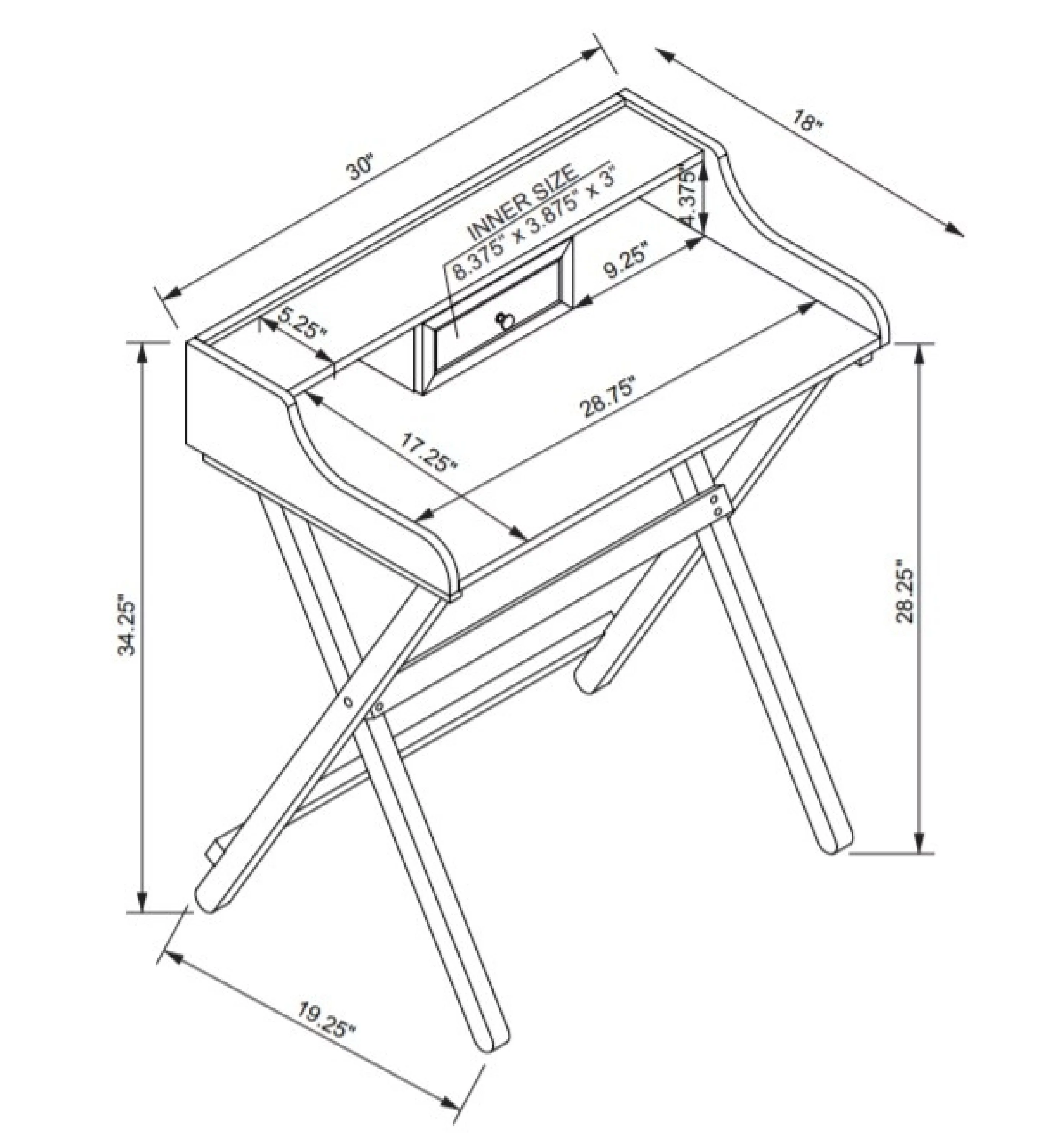 30"

18"

INNER SIZE
8.375" x 3.875" x 3"

4.375"

9.25"

5.25"

28.75"

17.25"

34.25"

28.25"

19.25"