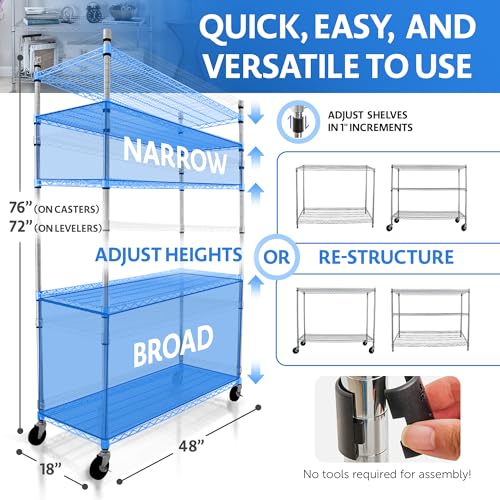 QUICK, EASY, AND VERSATILE TO USE

ADJUST SHELVES IN 1" INCREMENTS

NARROW

76" (ON CASTERS)
72" (ON LEVELERS)

ADJUST HEIGHTS

OR

RE-STRUCTURE

BROAD

48"

18"

No tools required for assembly!