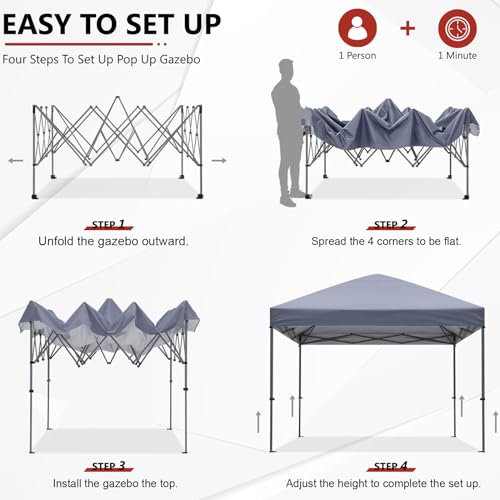 EASY TO SET UP

Four Steps To Set Up Pop Up Gazebo

1 Person + 1 Minute

STEP 1
Unfold the gazebo outward.

STEP 2
Spread the 4 corners to be flat.

STEP 3
Install the gazebo the top.

STEP 4
Adjust the height to complete the set up.