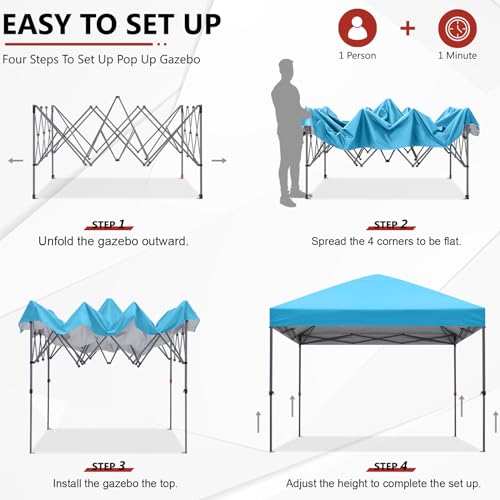 EASY TO SET UP

Four Steps To Set Up Pop Up Gazebo

1 Person + 1 Minute

STEP 1
Unfold the gazebo outward.

STEP 2
Spread the 4 corners to be flat.

STEP 3
Install the gazebo the top.

STEP 4
Adjust the height to complete the set up.