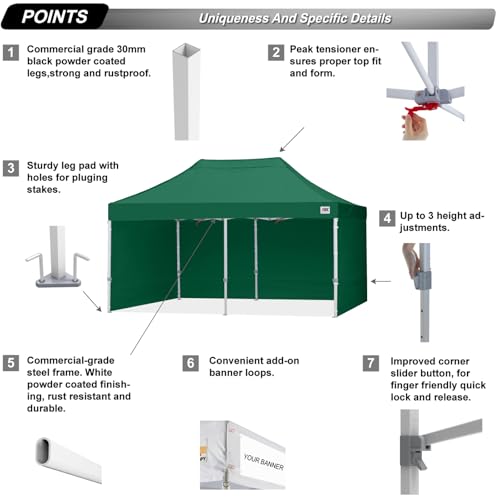 POINTS

Uniqueness And Specific Details

1 Commercial grade 30mm black powder coated legs,strong and rustproof.

2 Peak tensioner ensures proper top fit and form.

3 Sturdy leg pad with holes for pluging stakes.

4 Up to 3 height adjustments.

5 Commercial-grade steel frame. White powder coated finishing, rust resistant and durable.

6 Convenient add-on banner loops.

7 Improved corner slider button, for finger friendly quick lock and release.

YOUR BANNER